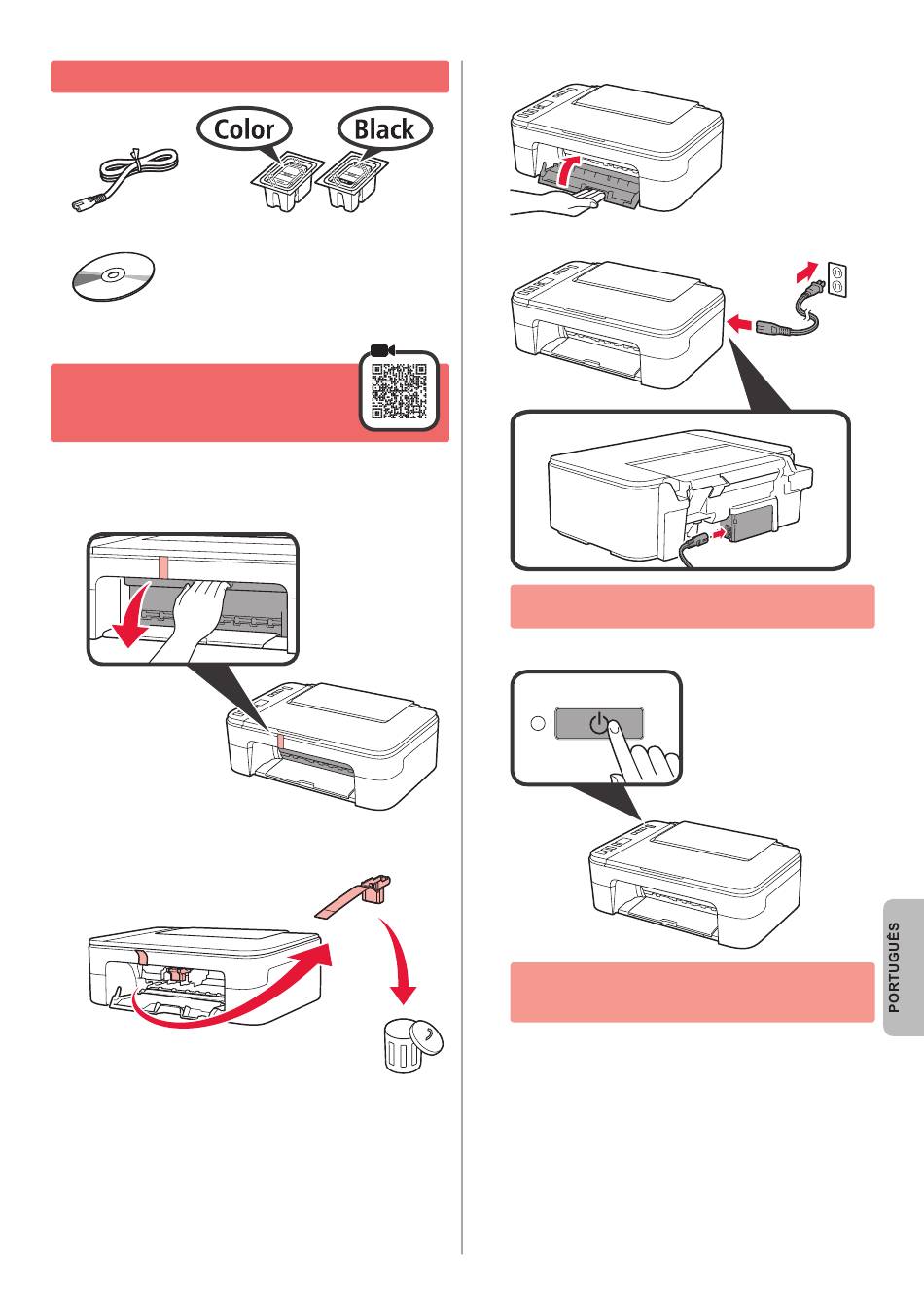 Color

Black

PORTUGUÊS