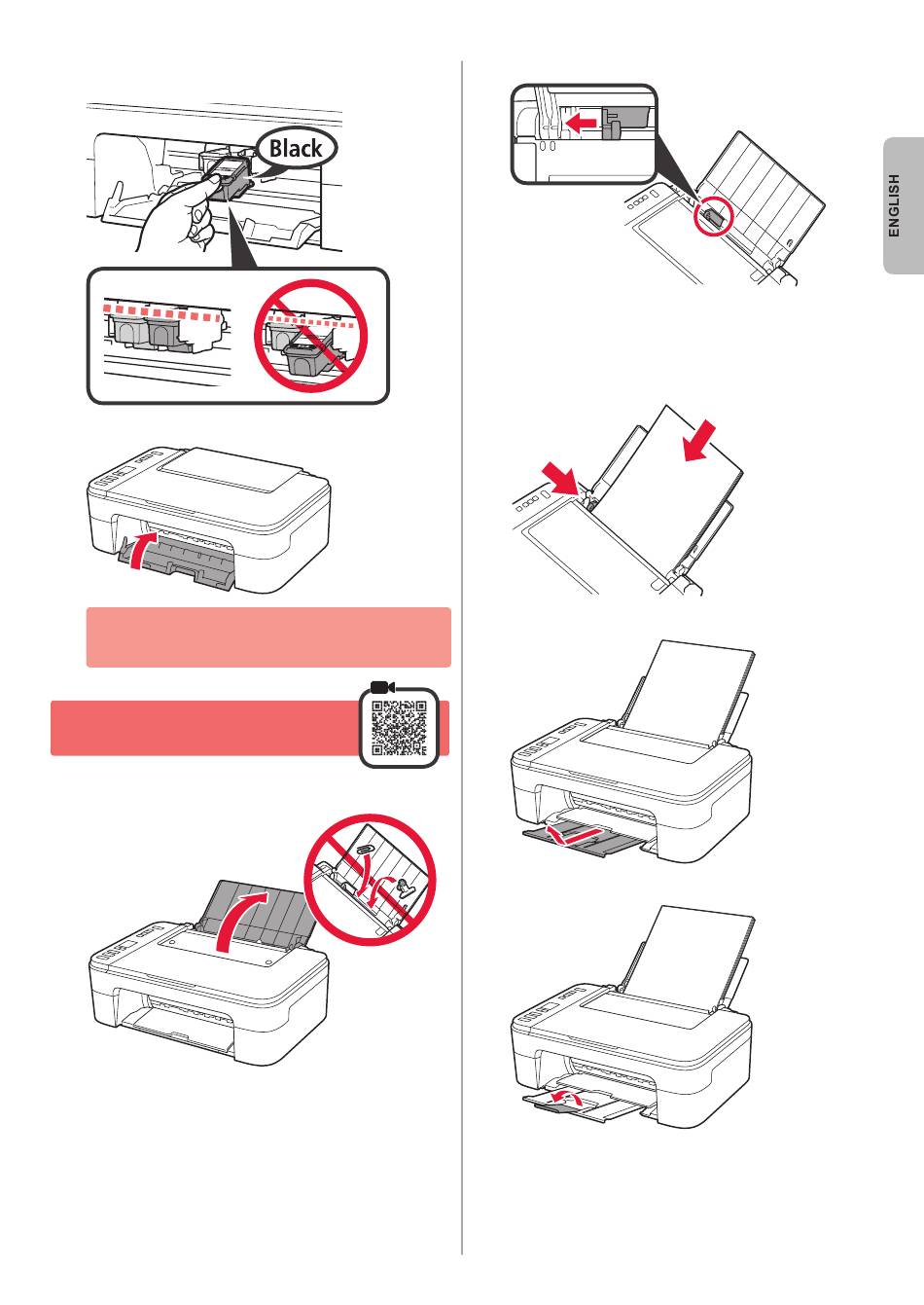 Black

ENGLISH