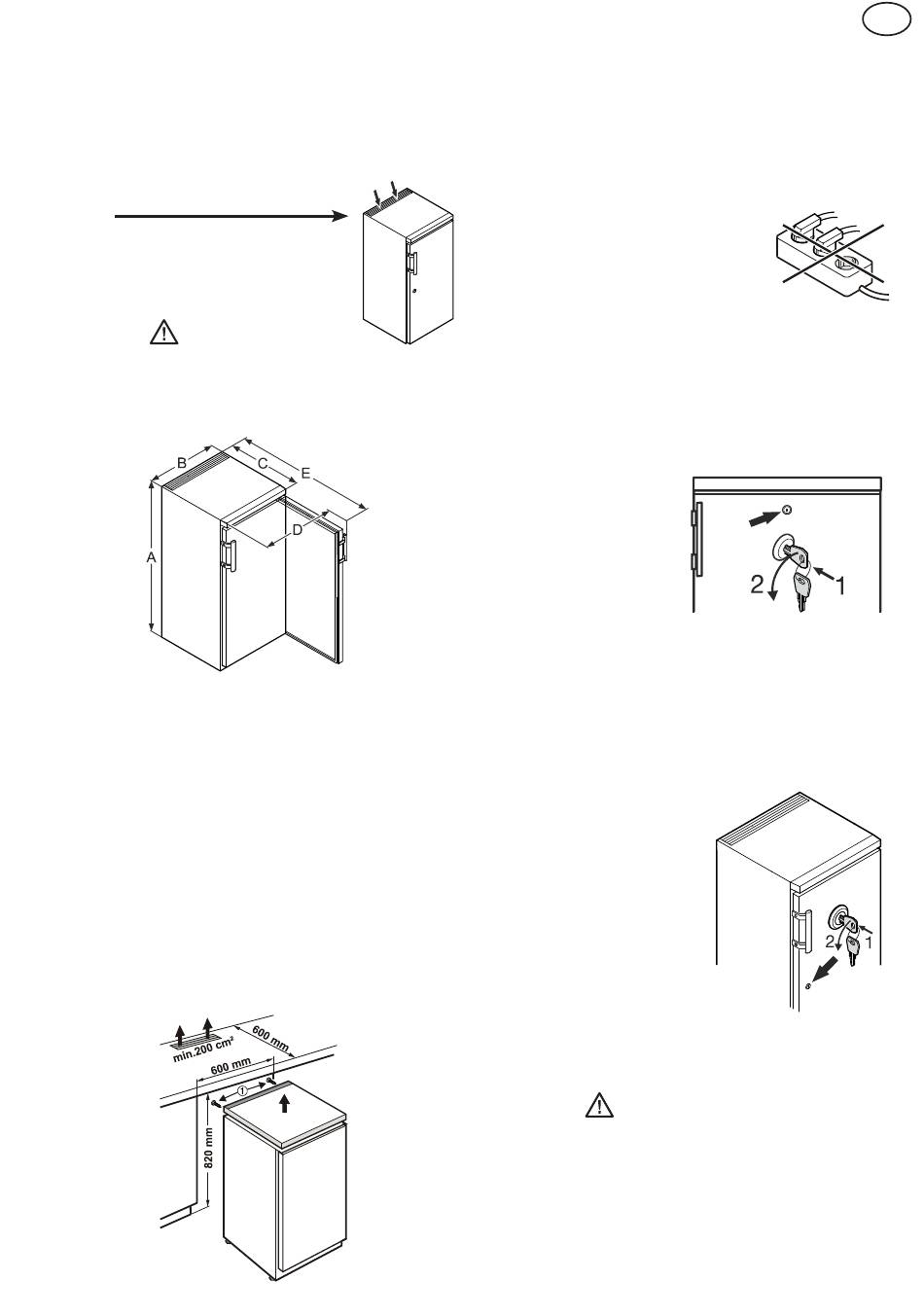 B
C
E
D
A

2
1

2
1

min.200 cm²
600 mm
600 mm
①
820 mm