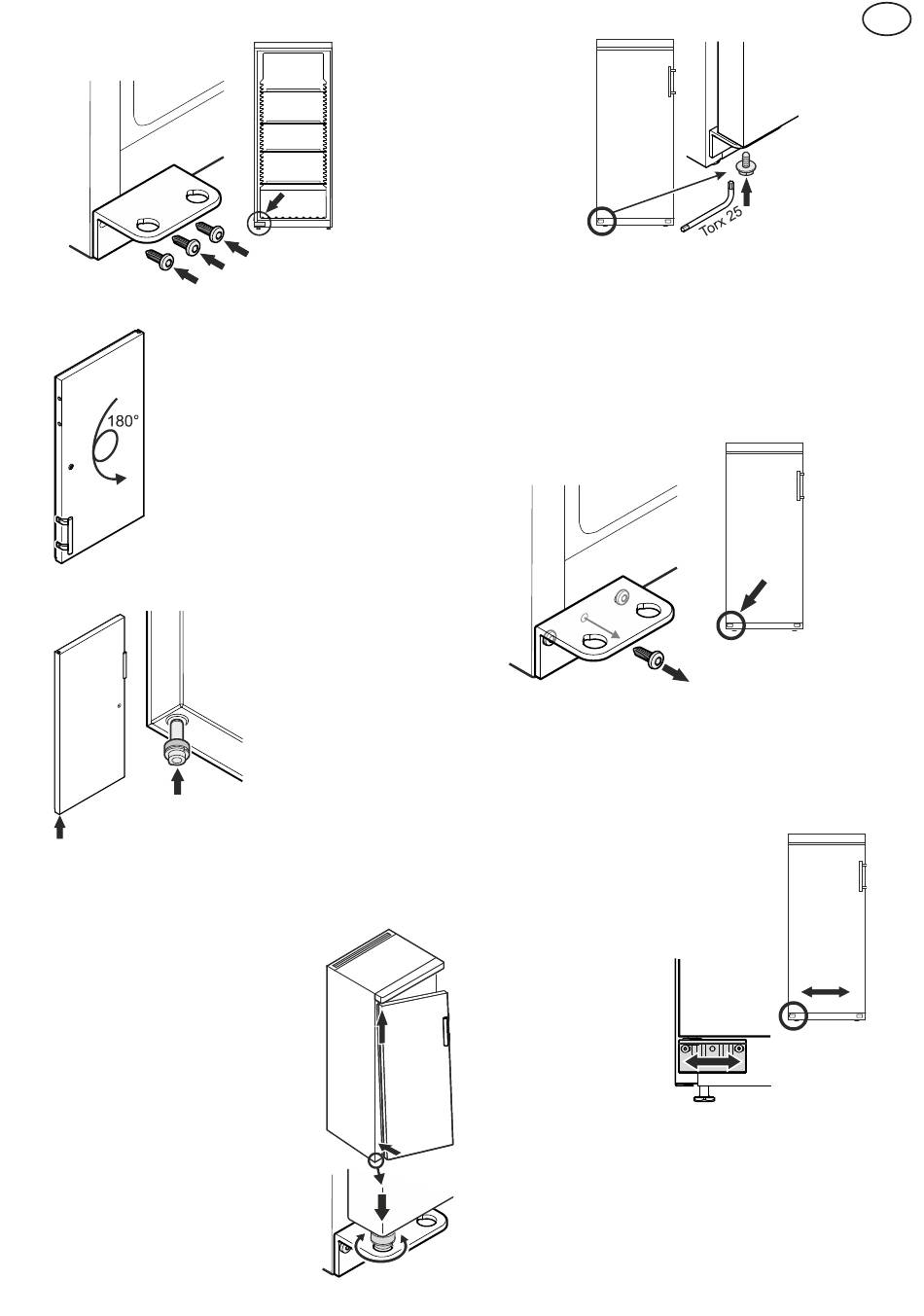 Torx 25

180°