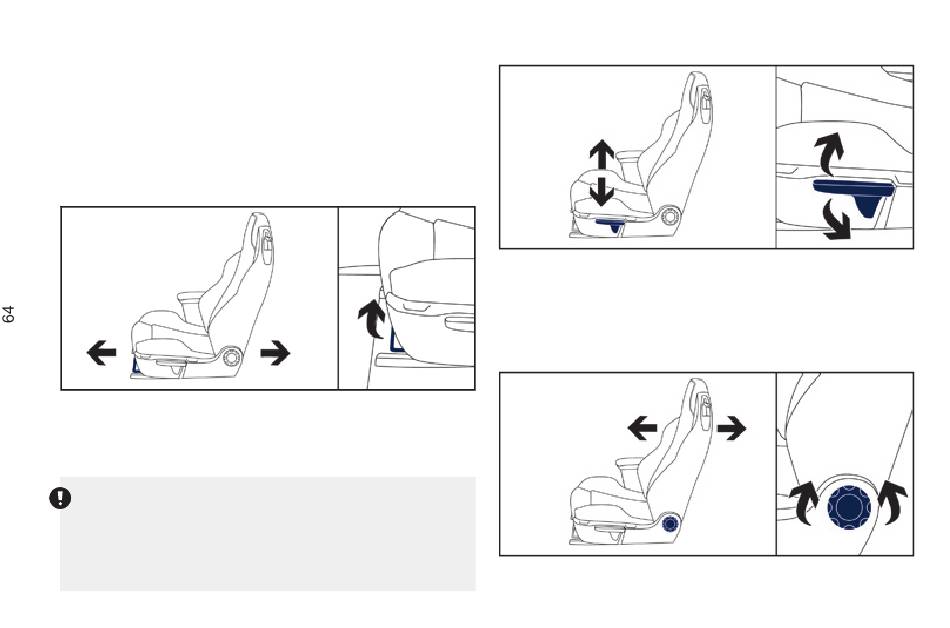 64