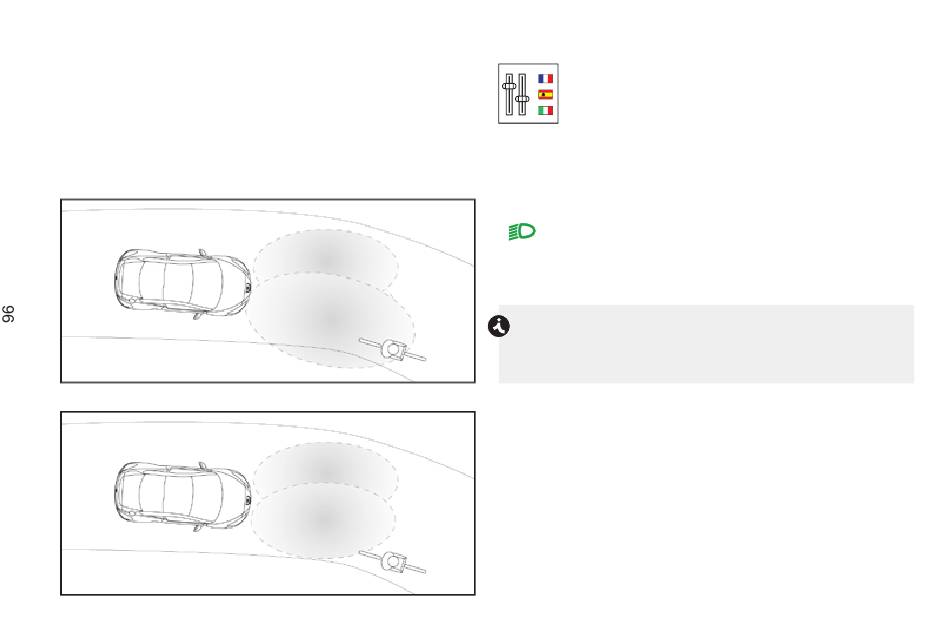 96