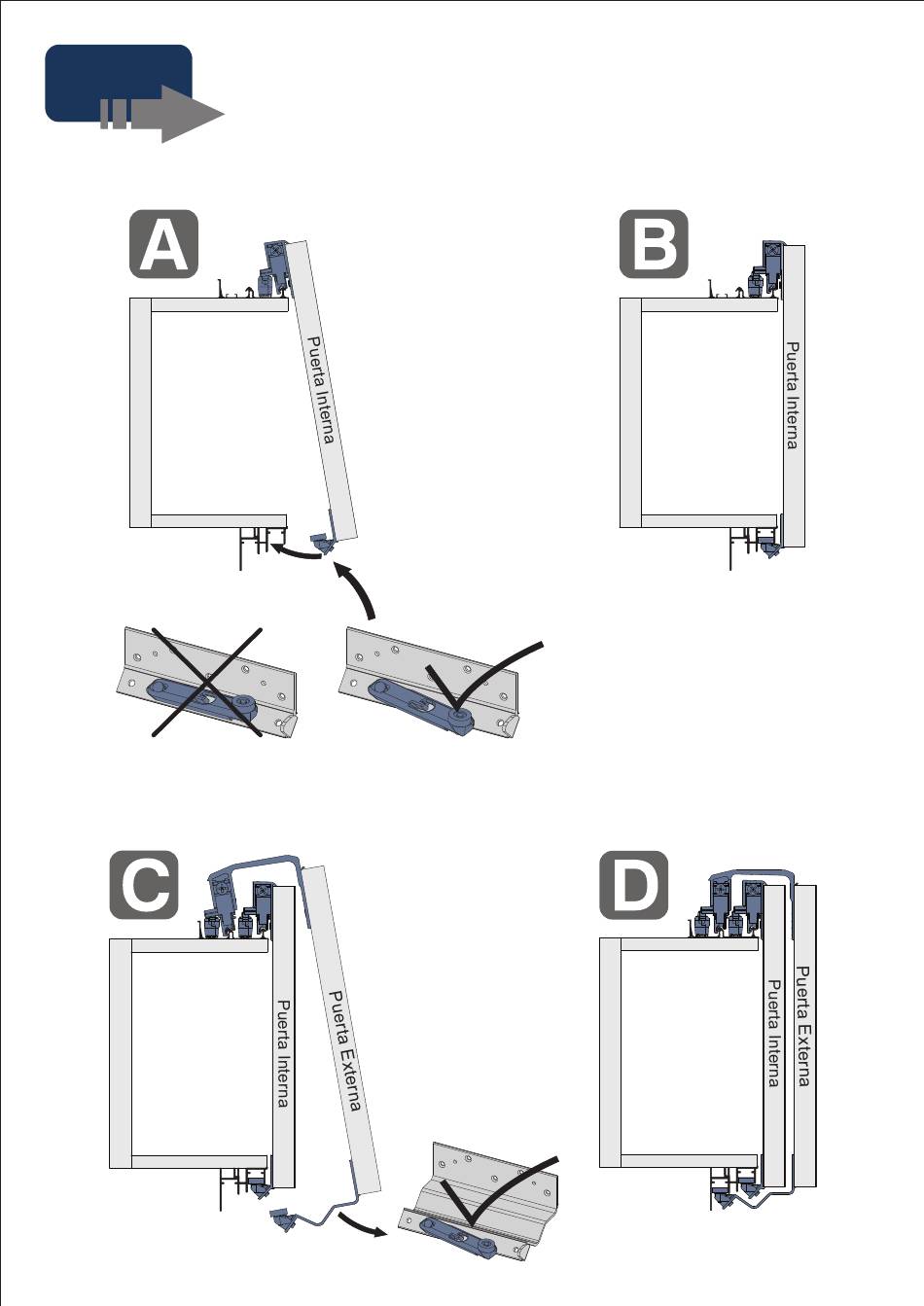 A

Puerta Interna

B

Puerta Interna

C

Puerta Interna

Puerta Externa

D

Puerta Interna

Puerta Externa