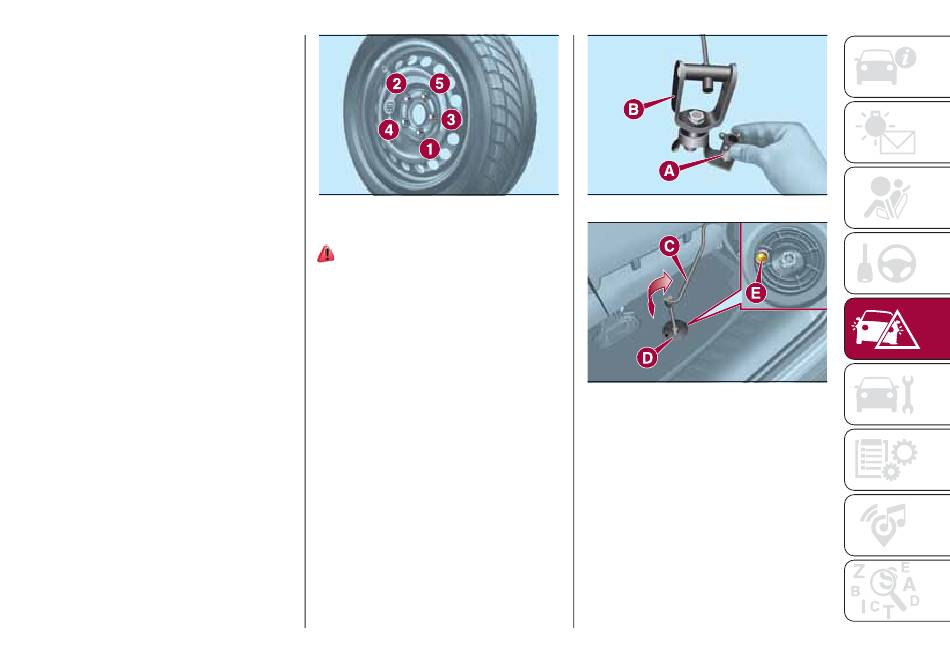 2
5
4
3
1

B
A

C
E
D

Z
E
B
A
I
C
T
D