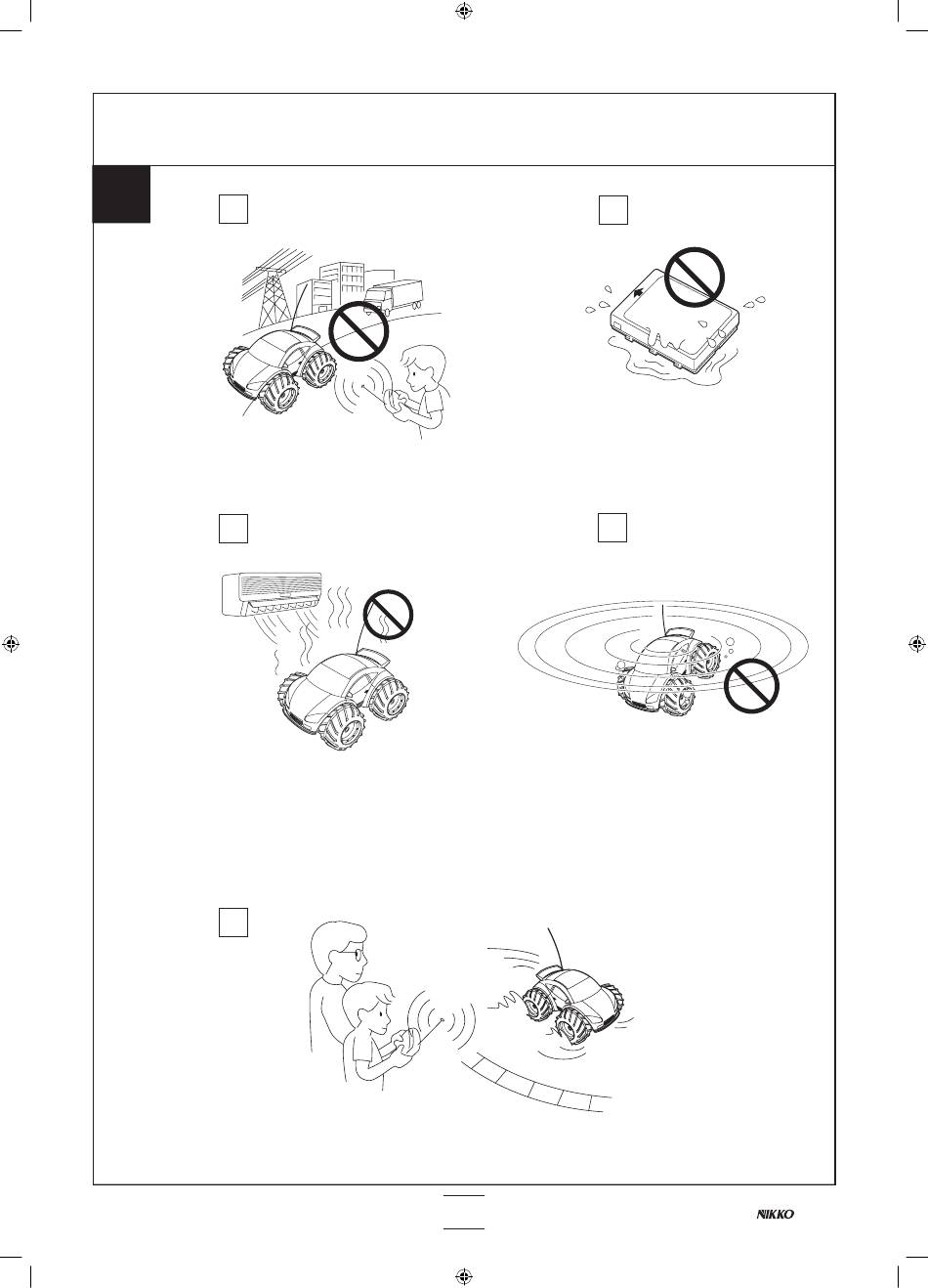 NIKKO