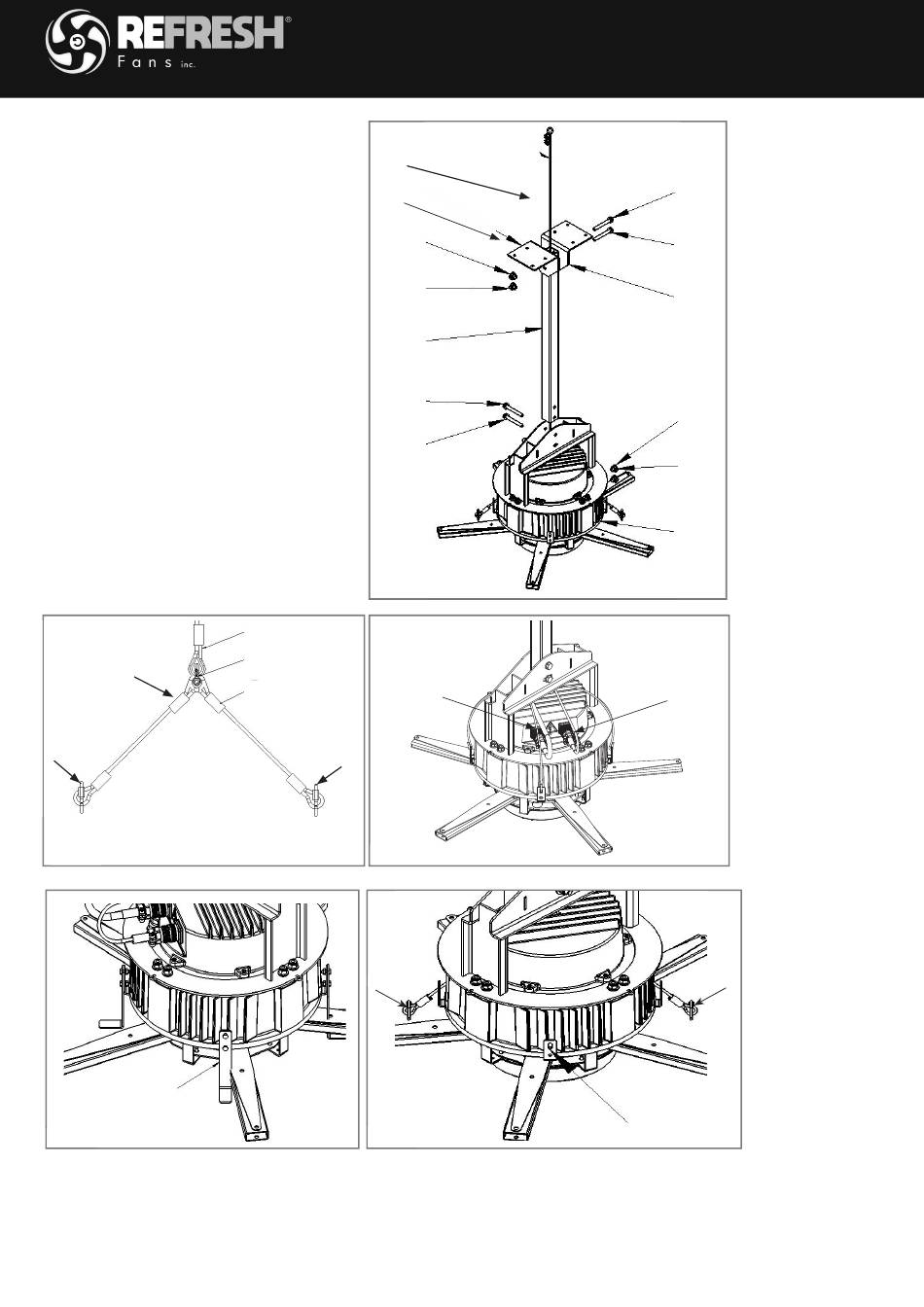 REFRESH®
Fans inc.