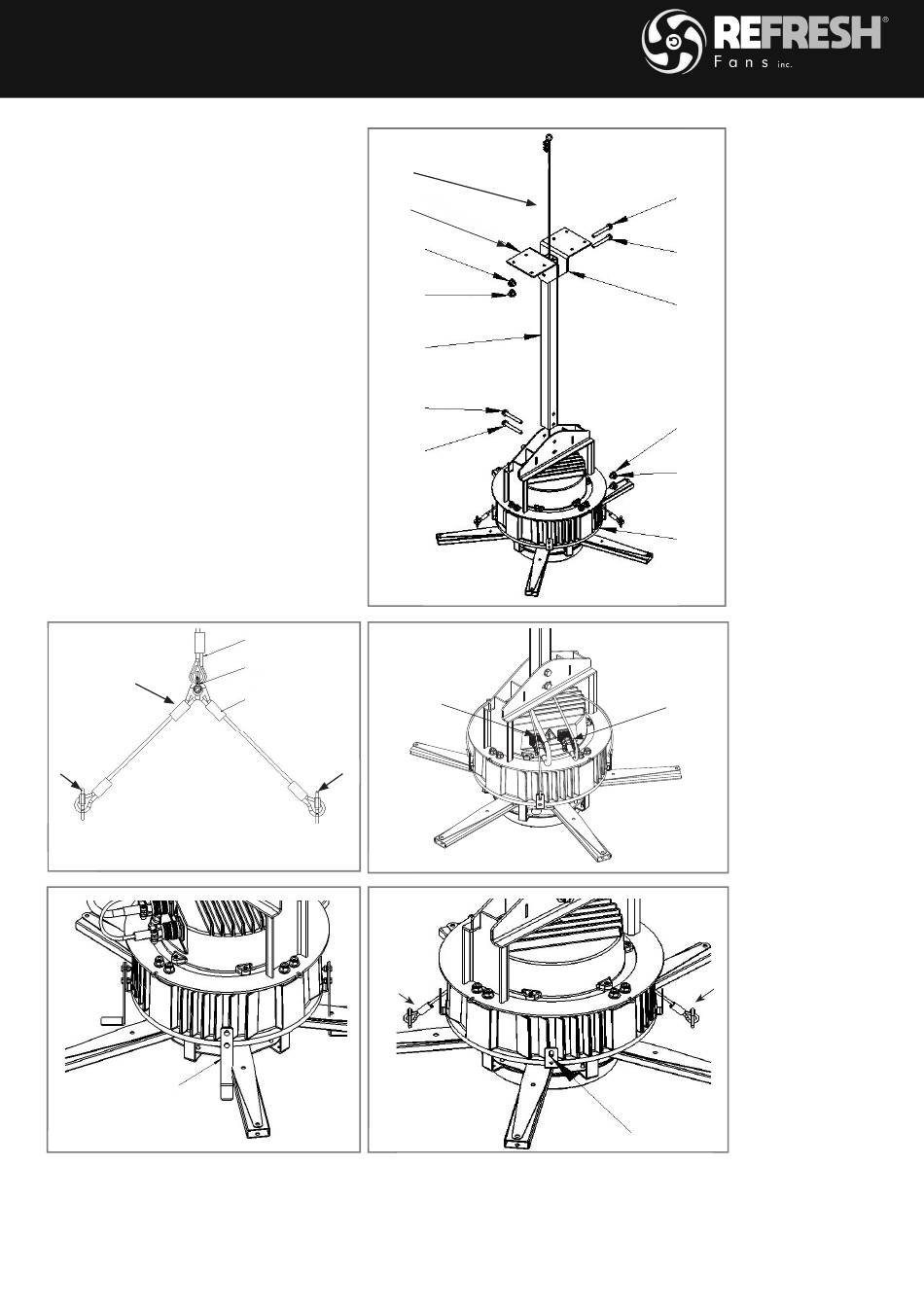 REFRESH®
Fans inc.