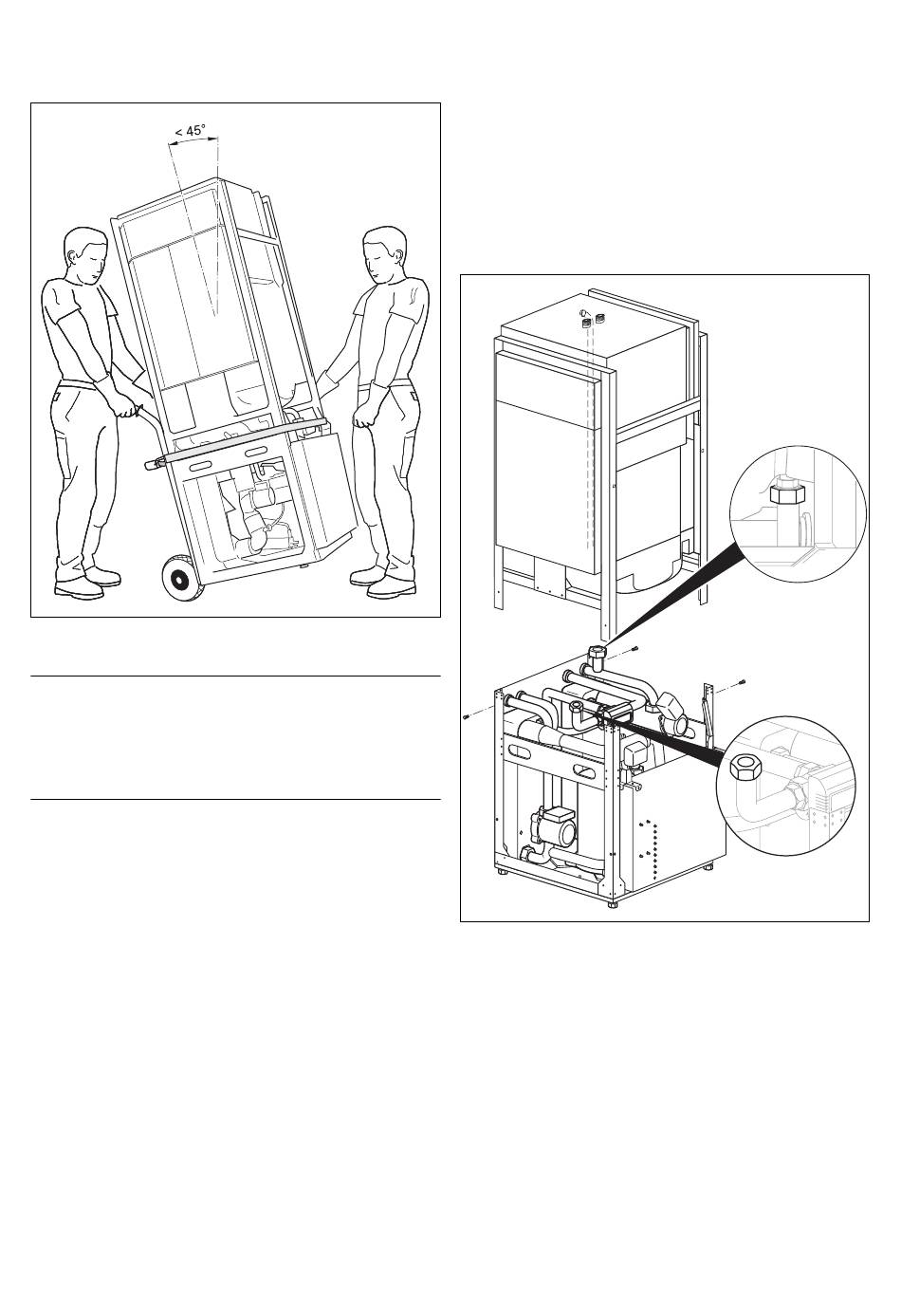 < 45°