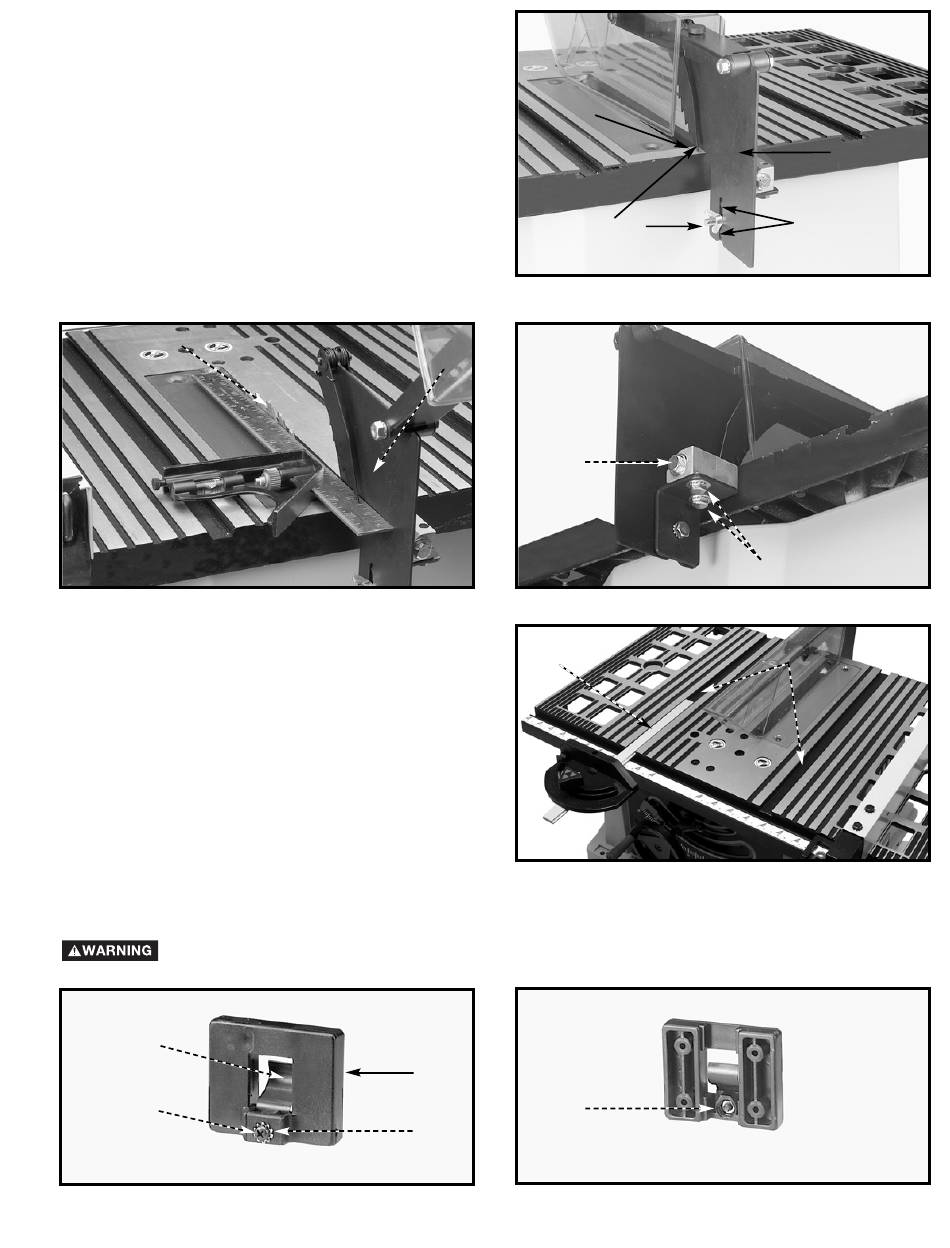 WARNING