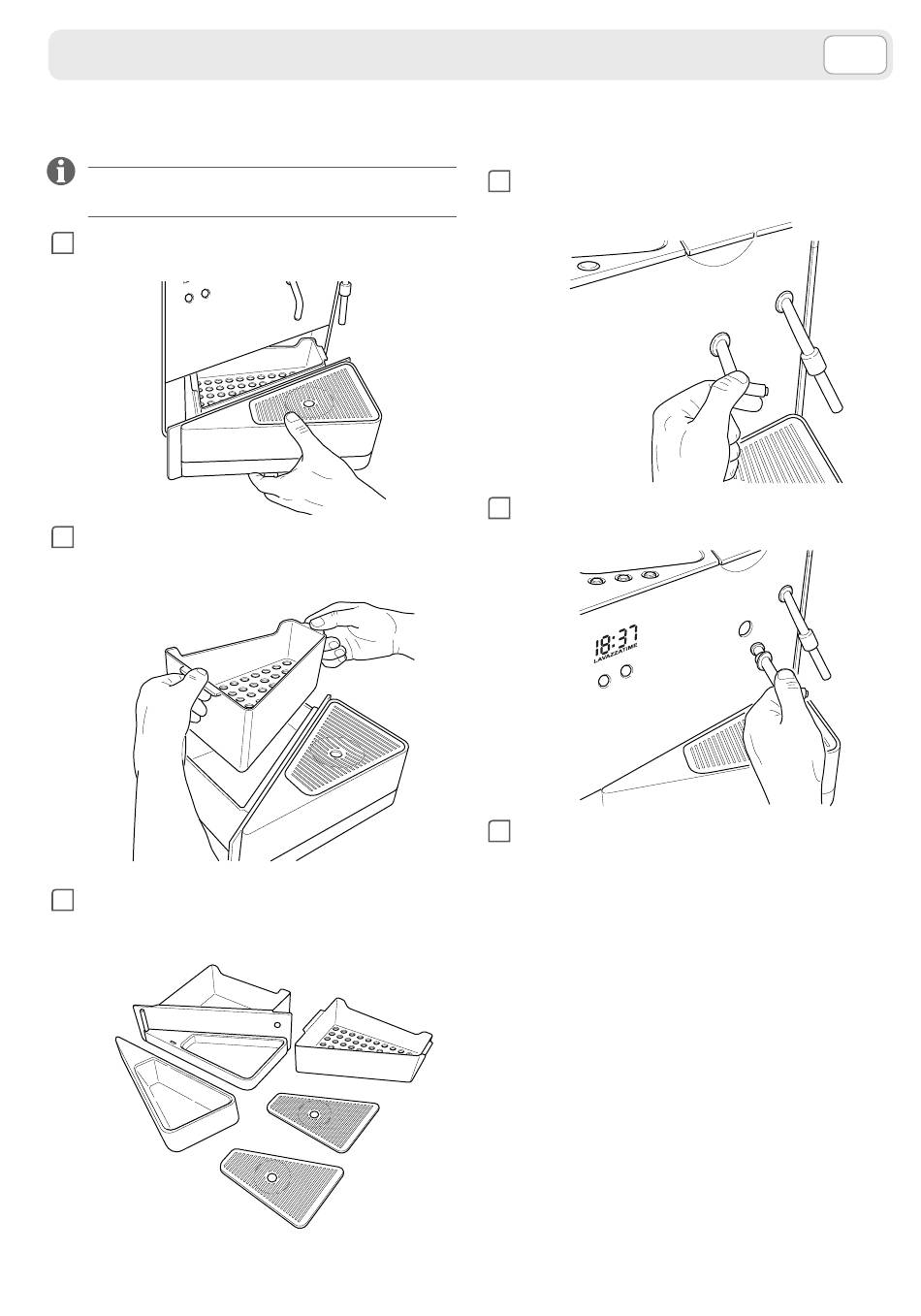 18:37
LAVAZZATIME