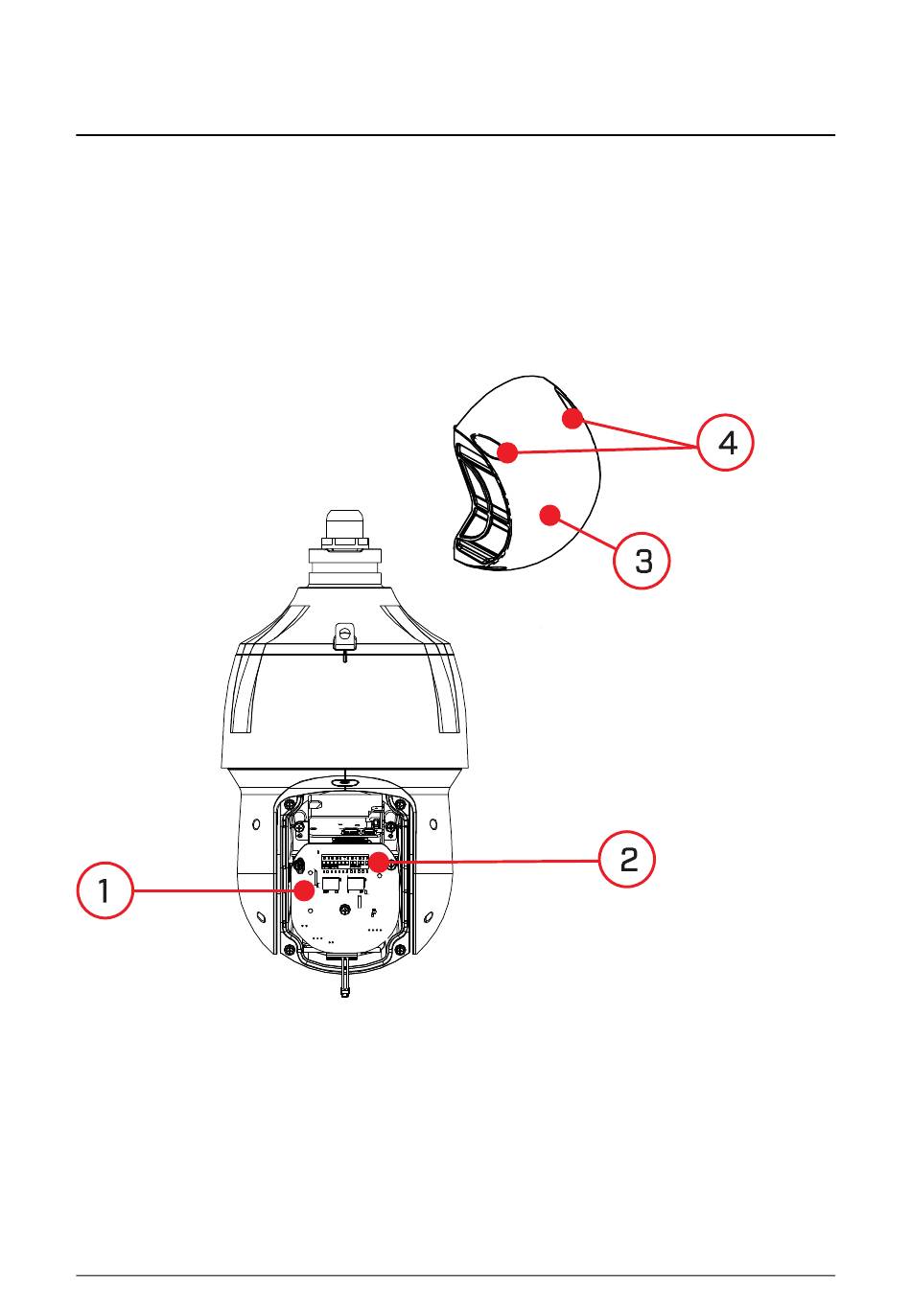 4

3

2

1