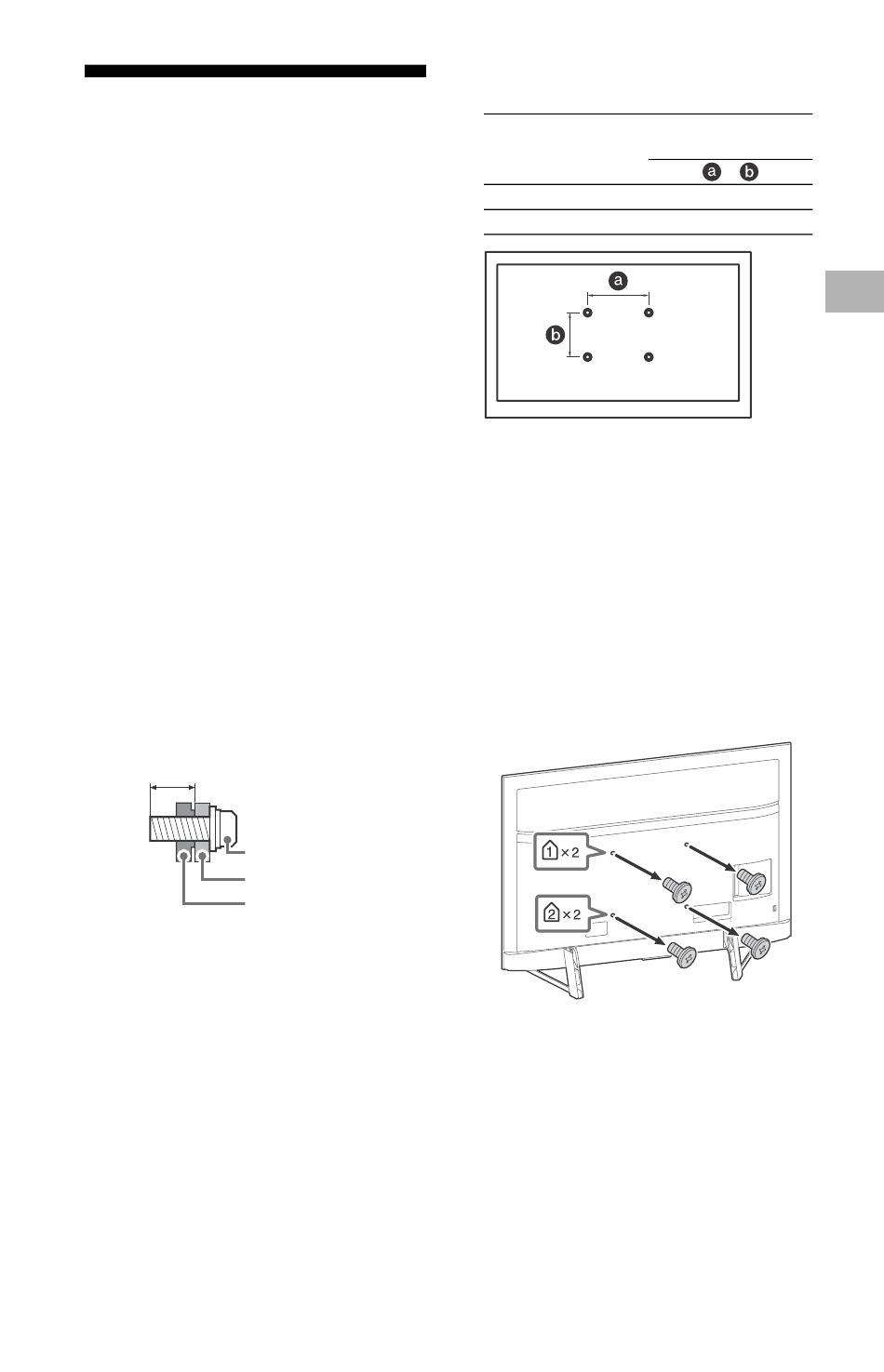 a b

a

b

1 × 2

2 × 2