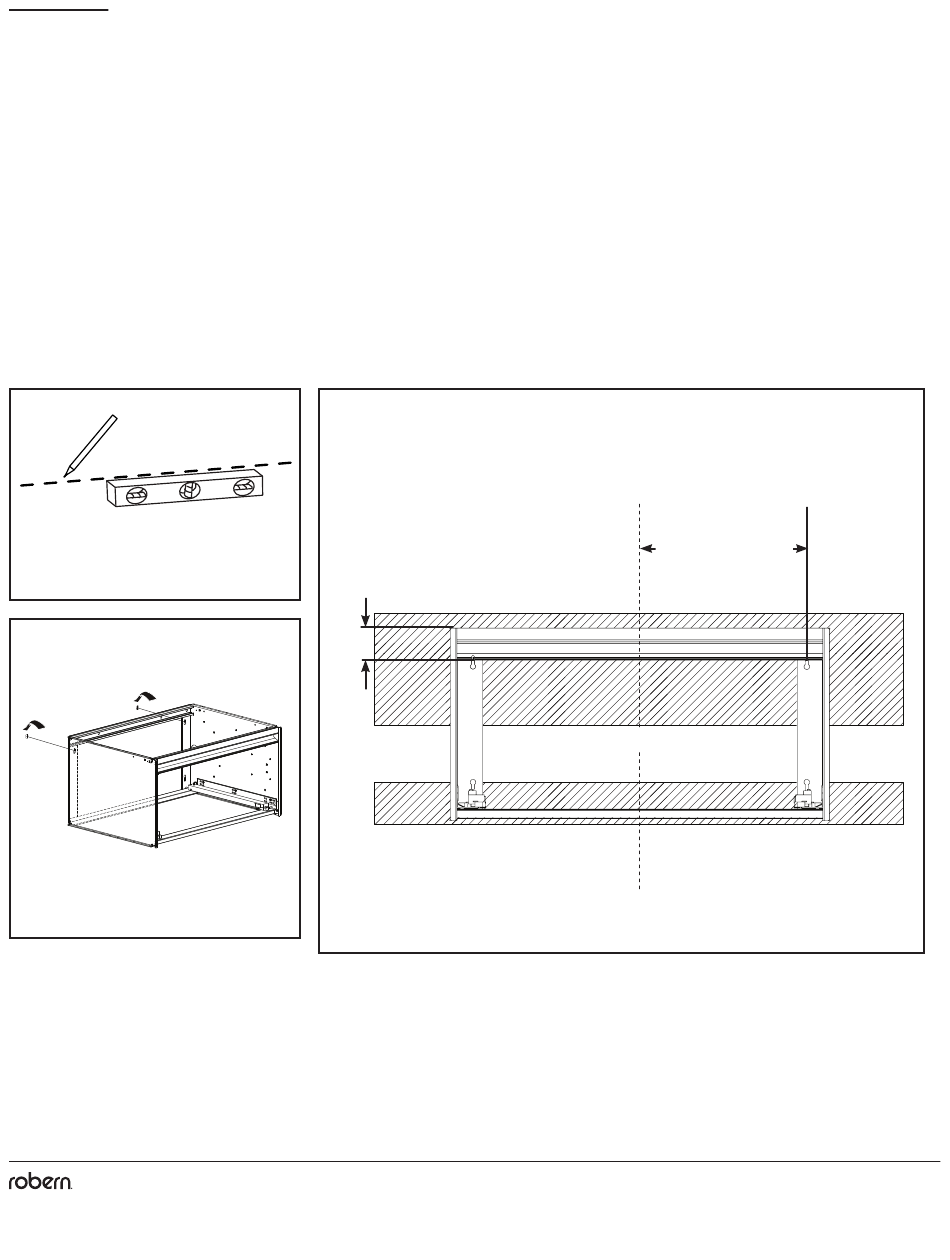 robern.