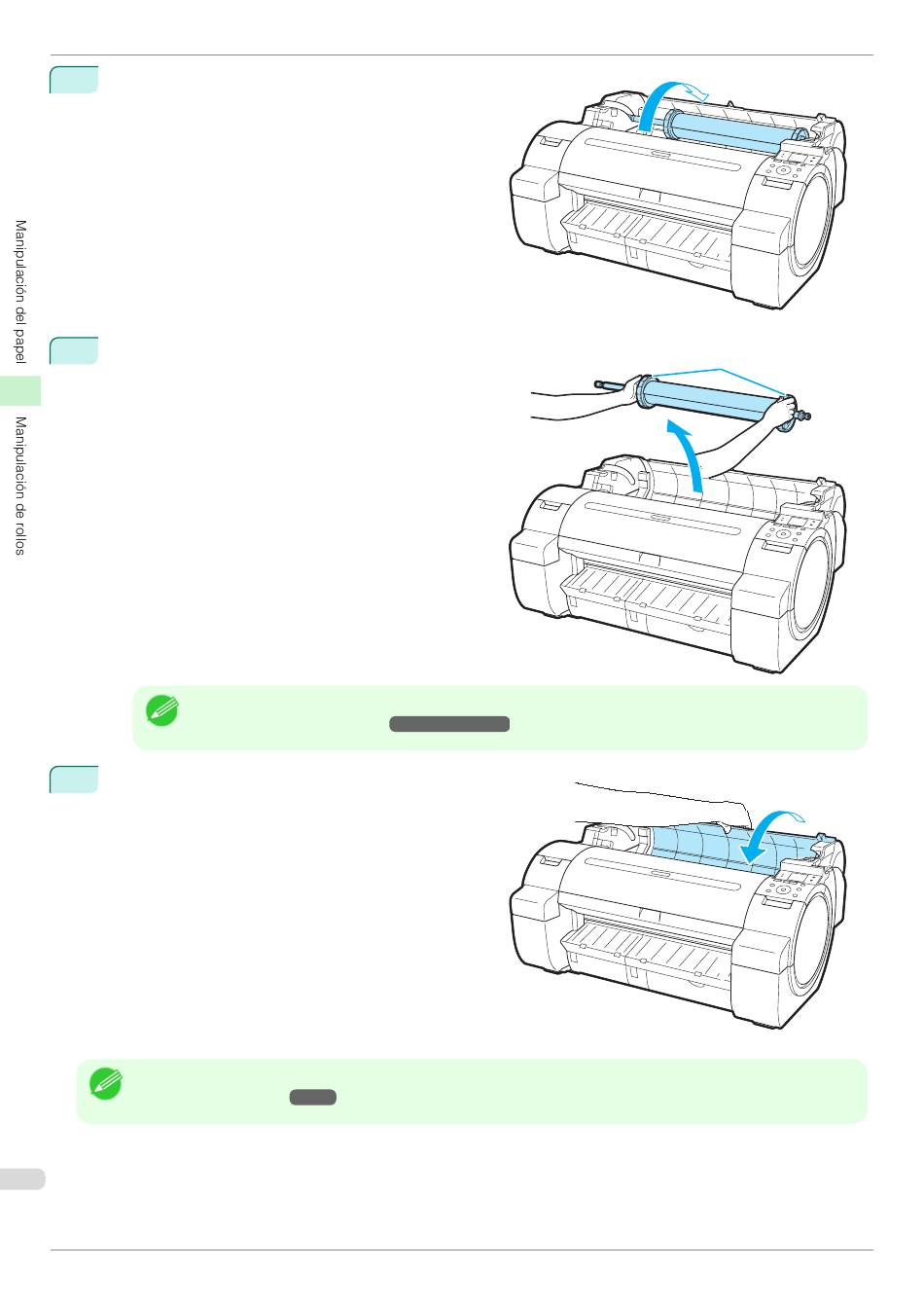 Manipulación del papel

Manipulación de rollos