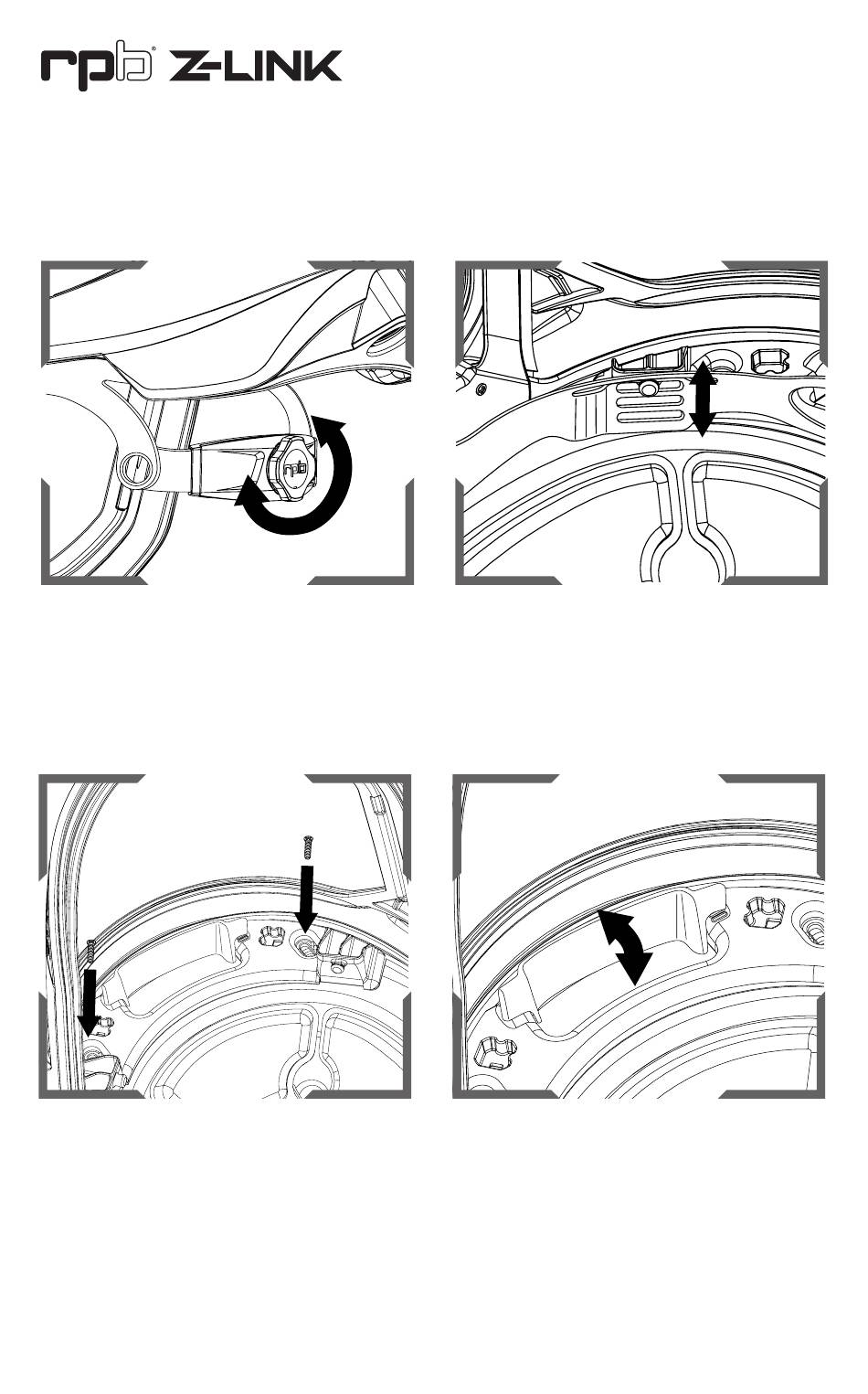 rpb® Z-LINK

rpb