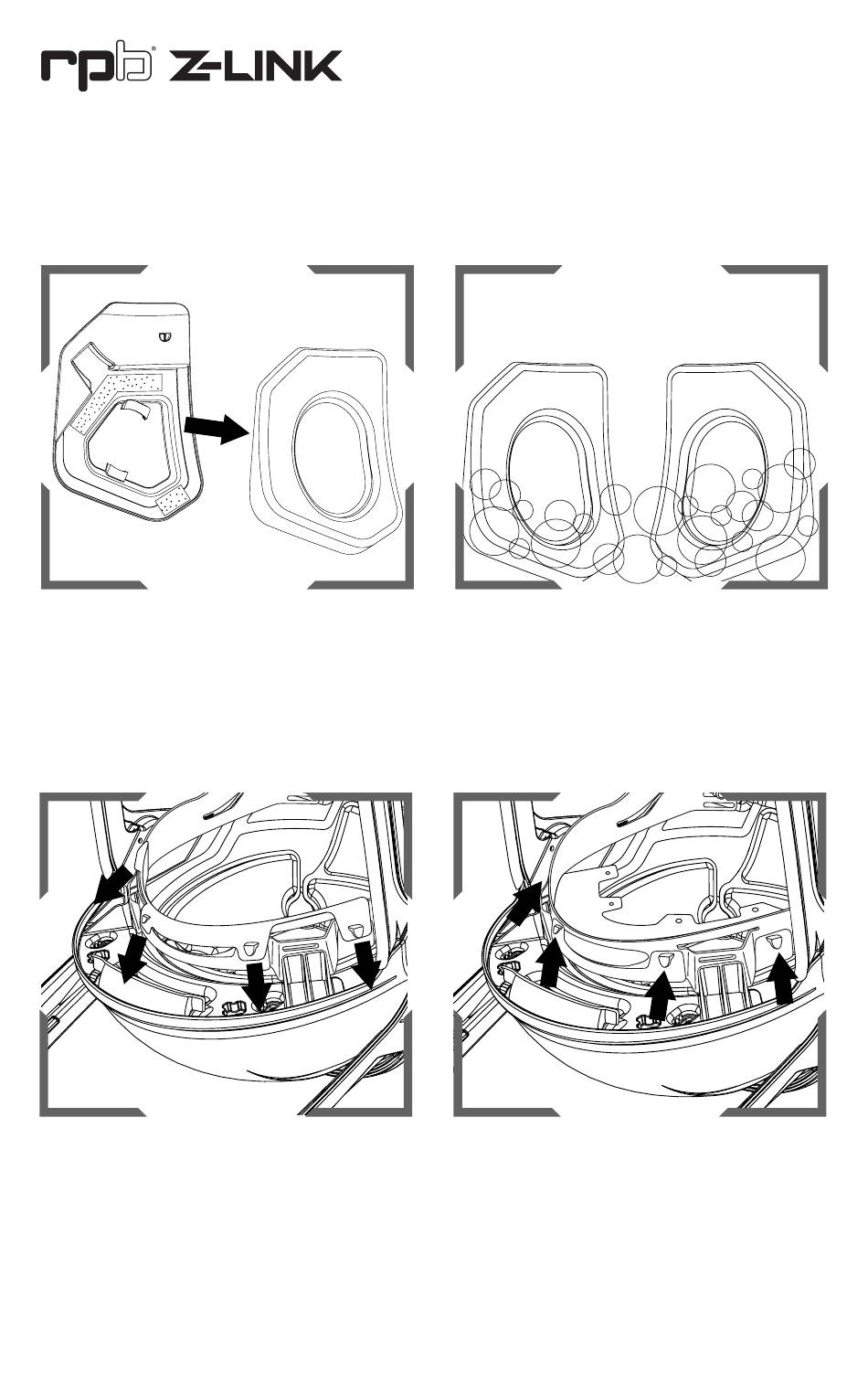 rpb® Z-LINK