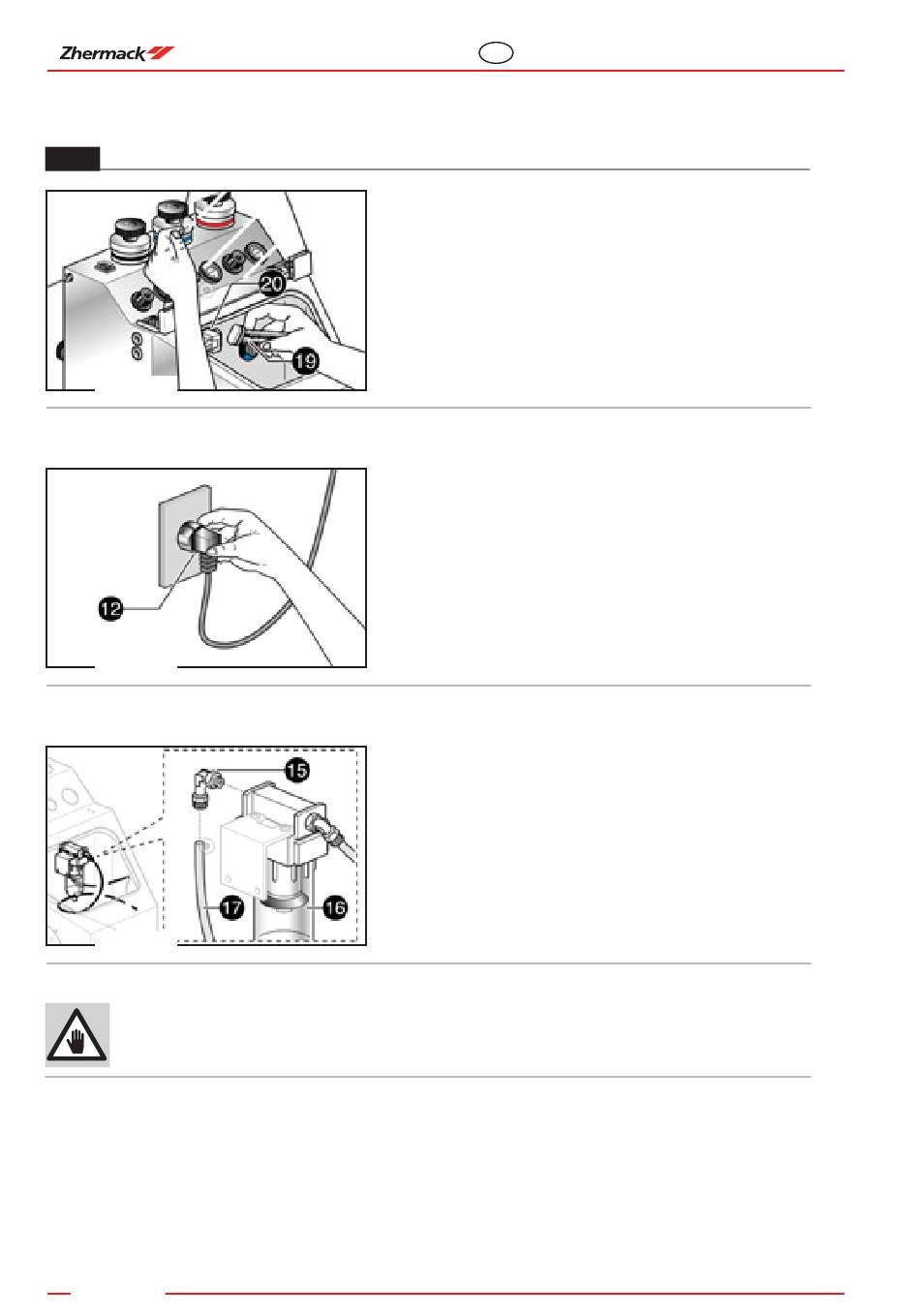 Zhermack

20

19

12

15

17

16