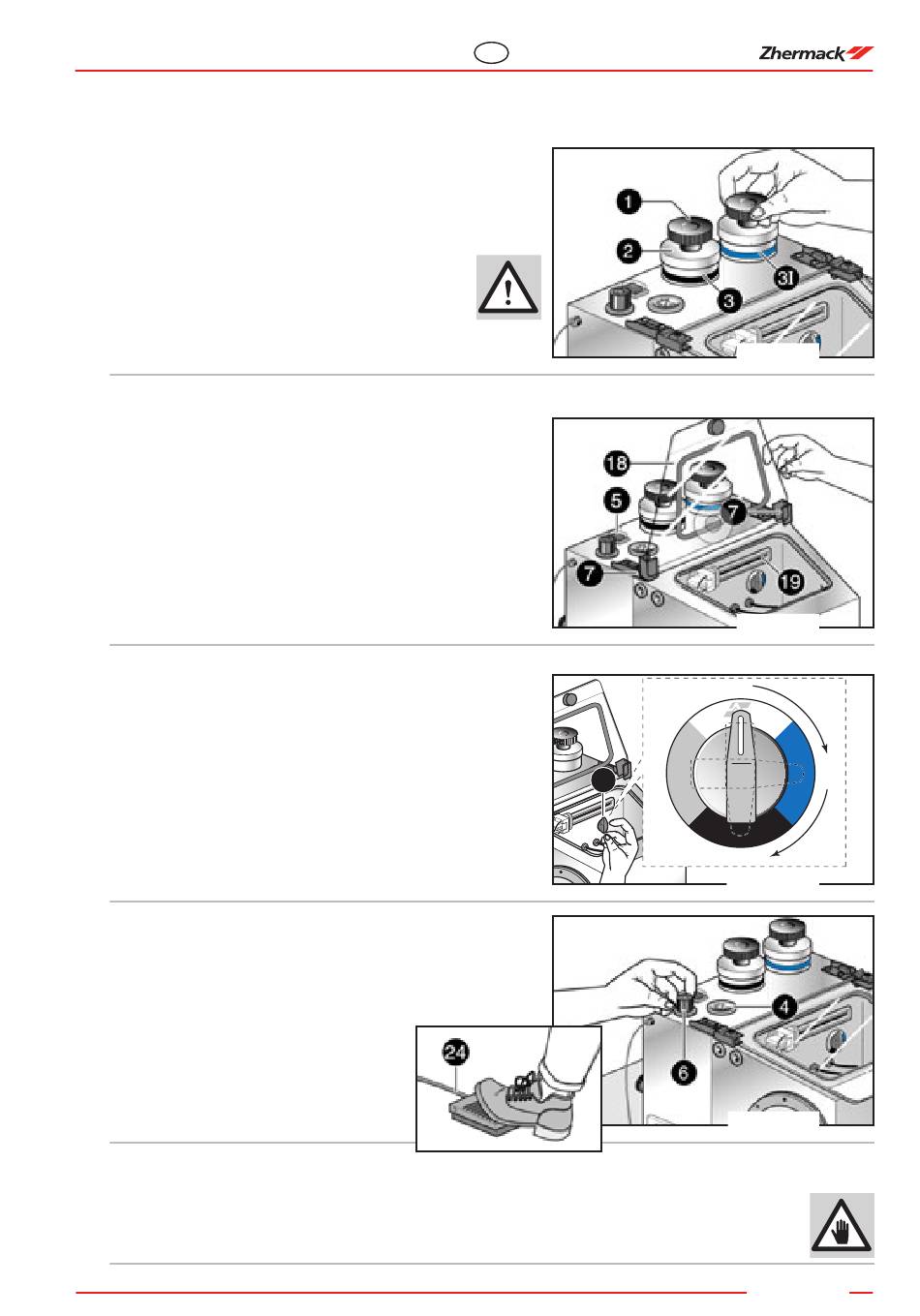 Zhermack

1
2
3
31

18
5
7
7
19

4
6
24