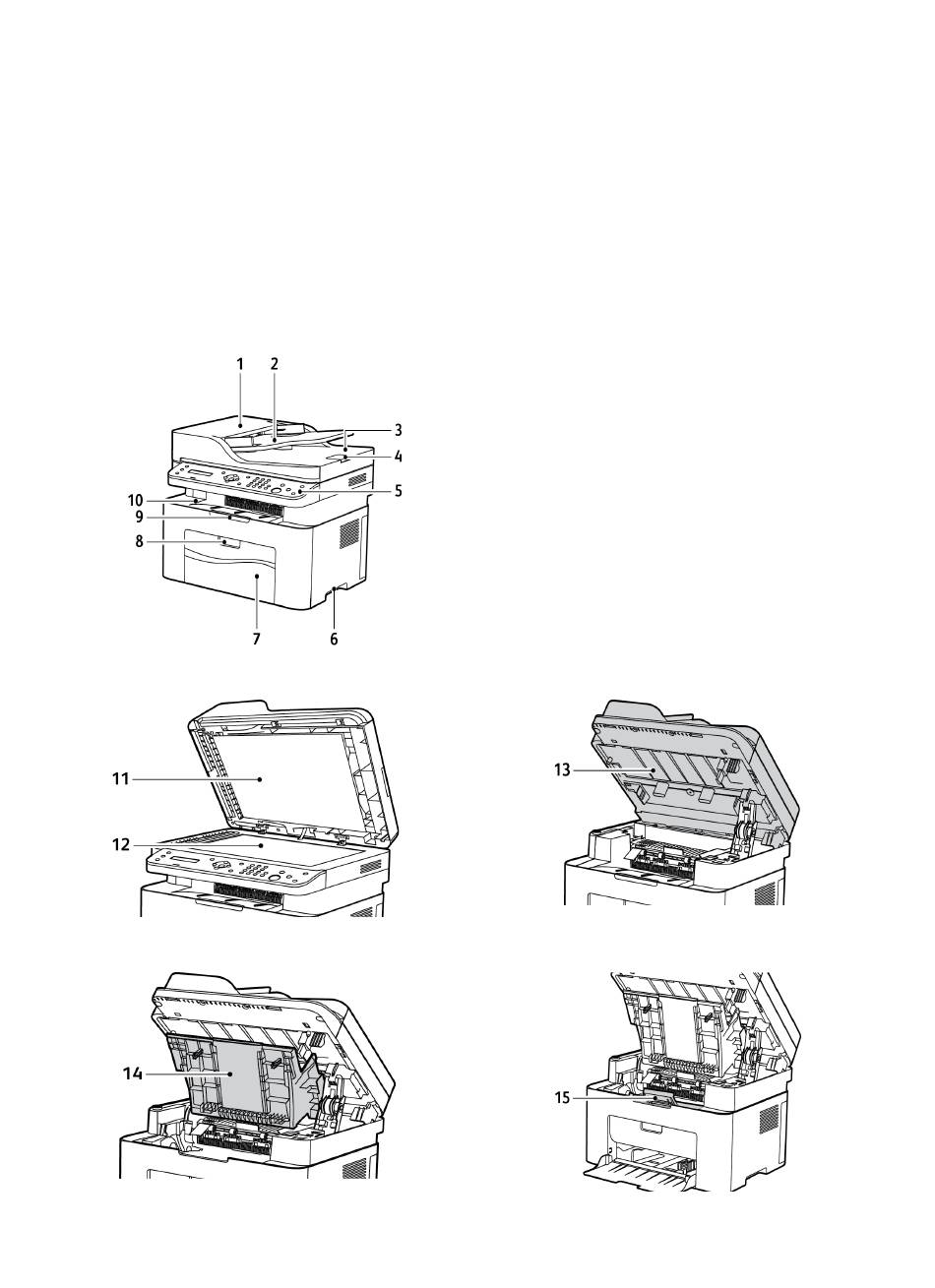 1
2
3
4
5
10
9
8
7
6

11
12

13

14

15