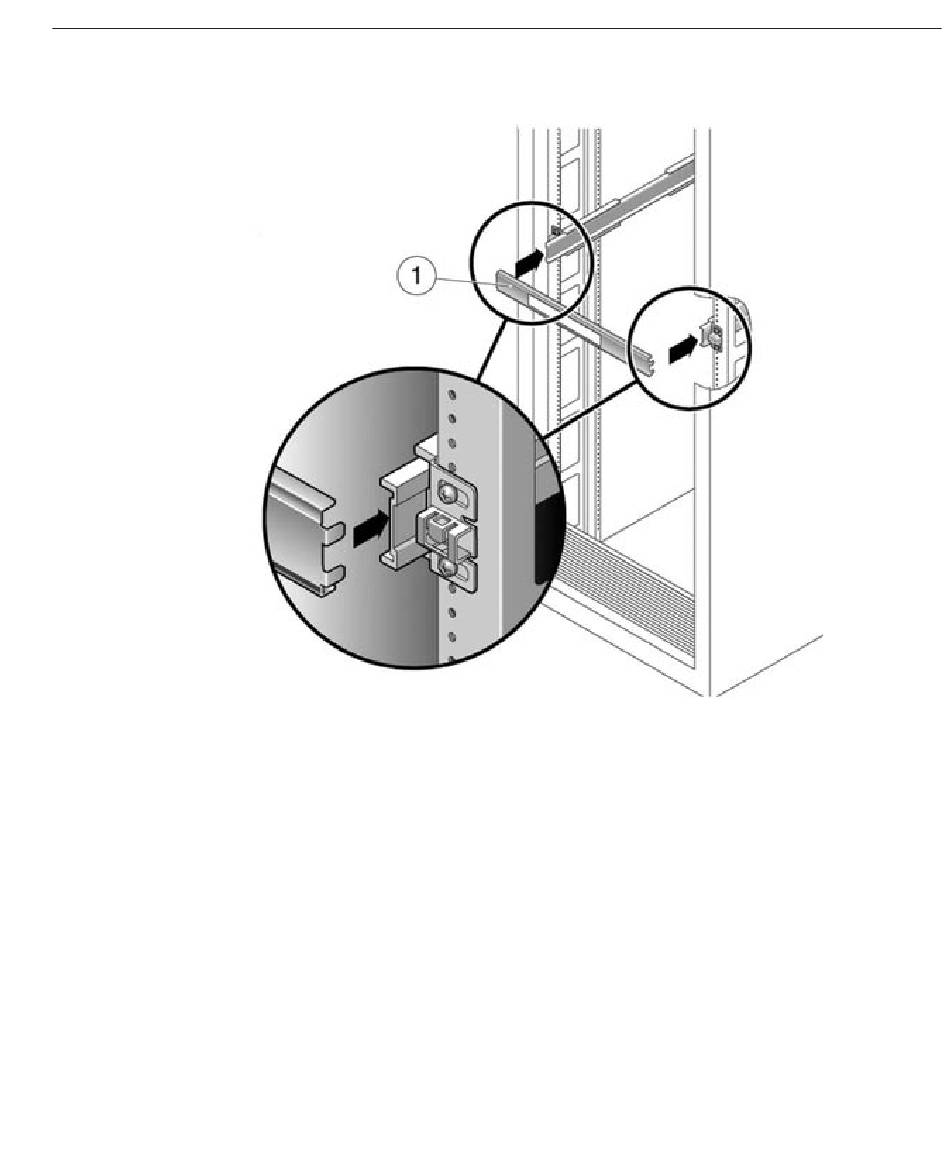 1