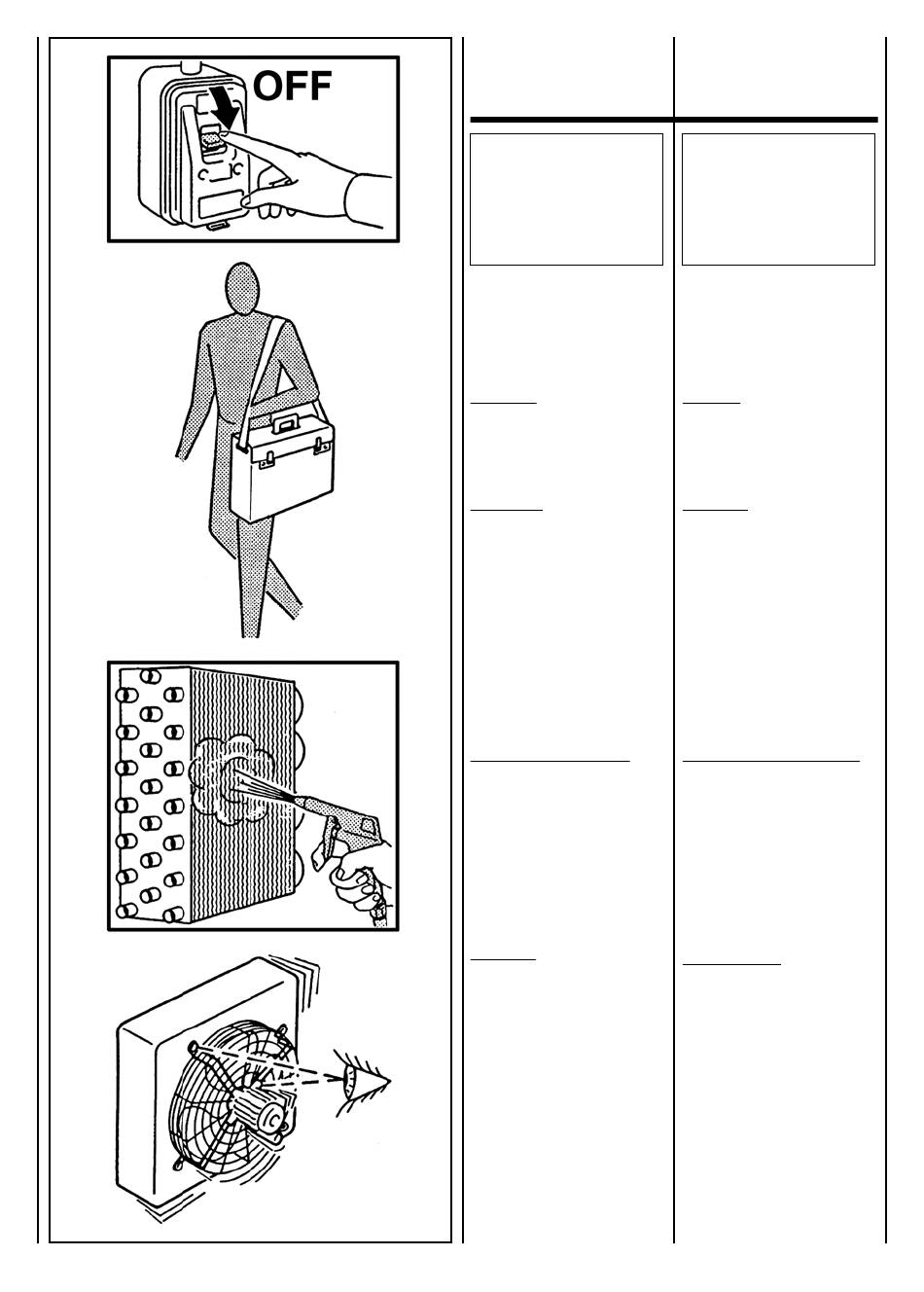 OFF