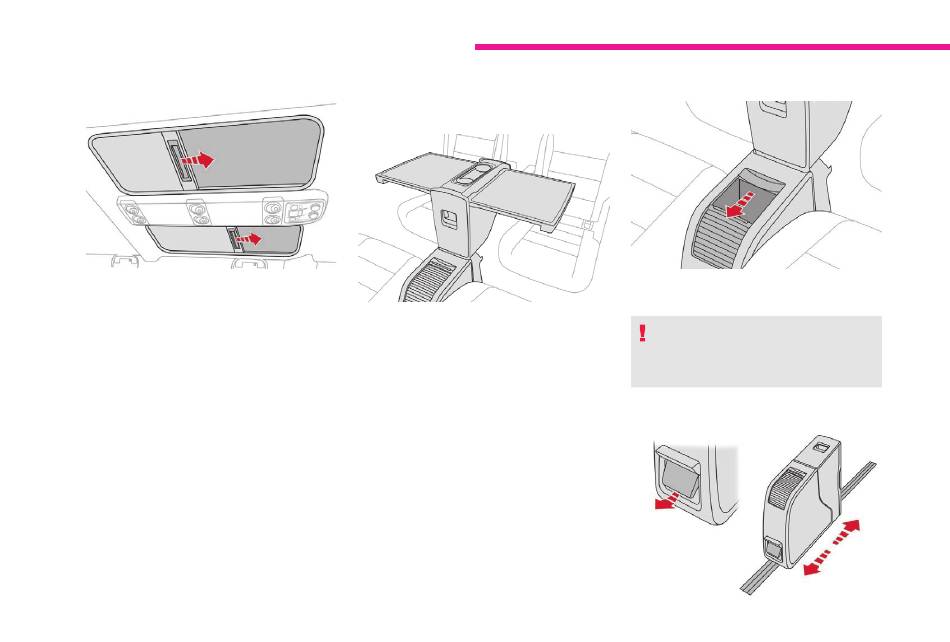 !