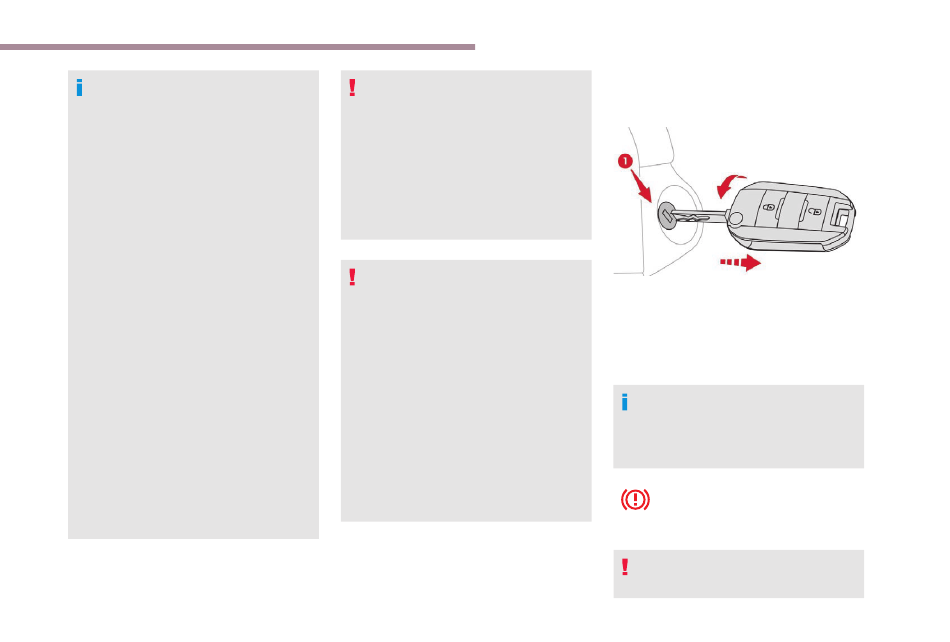 1