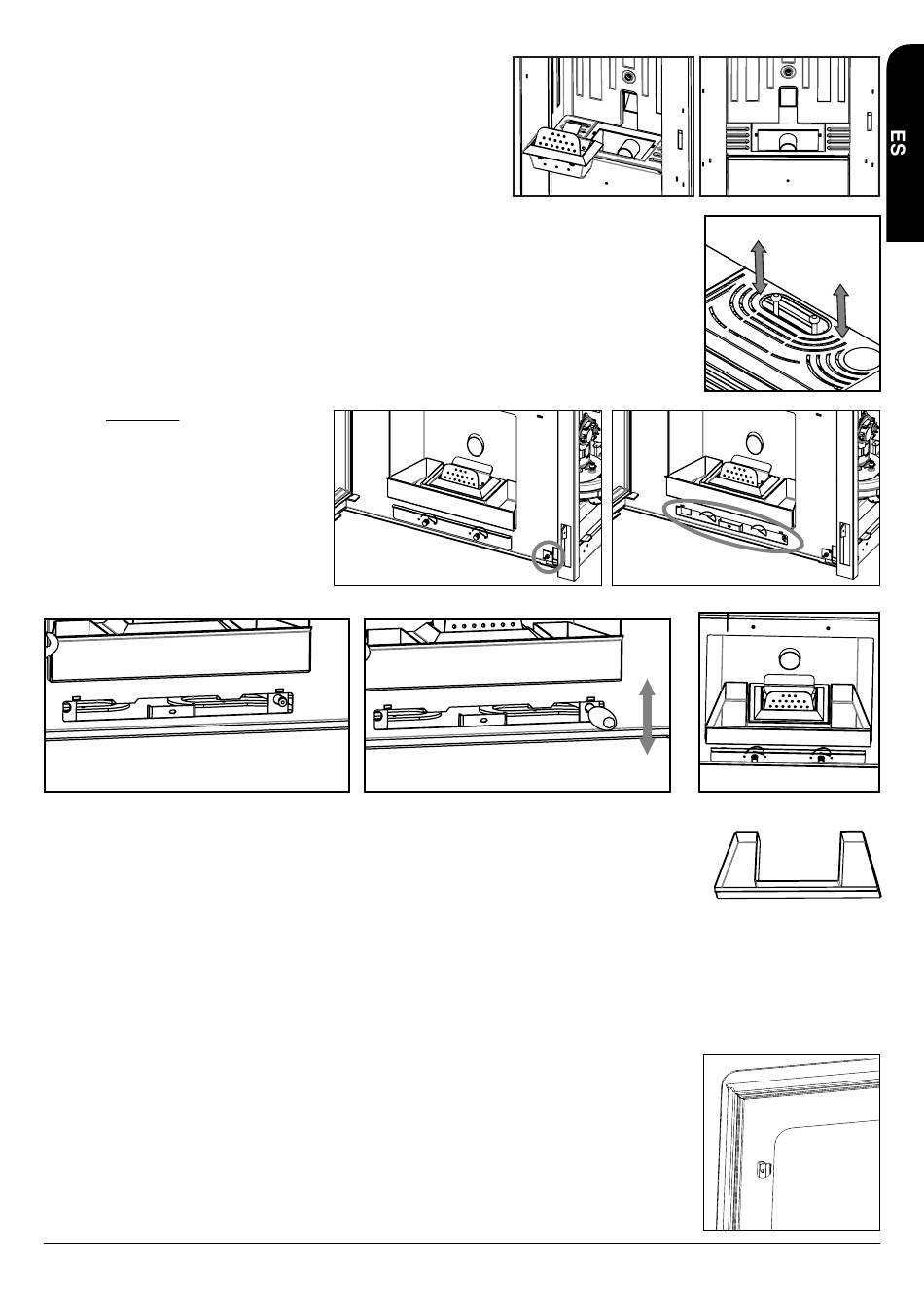 ES