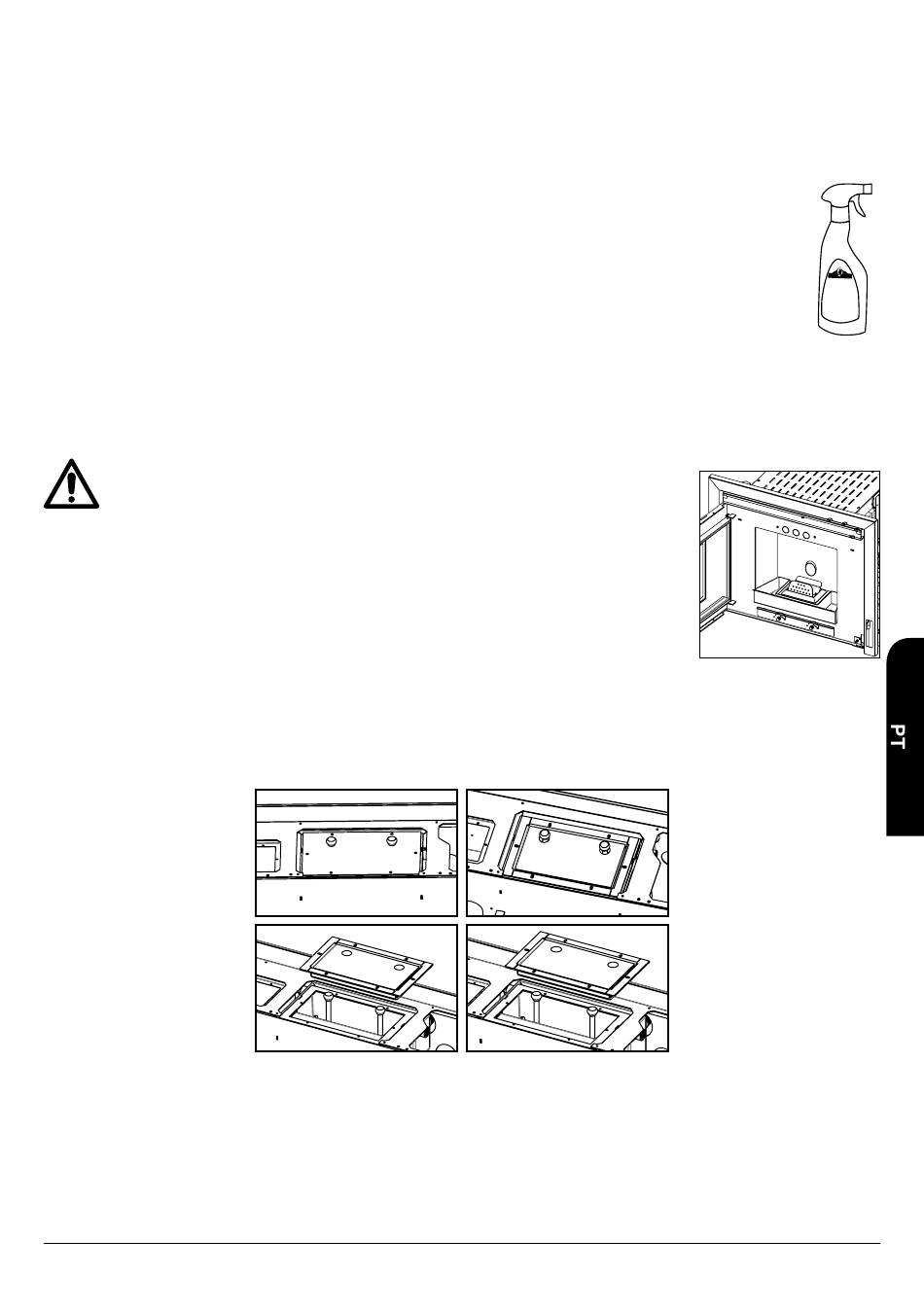 PT