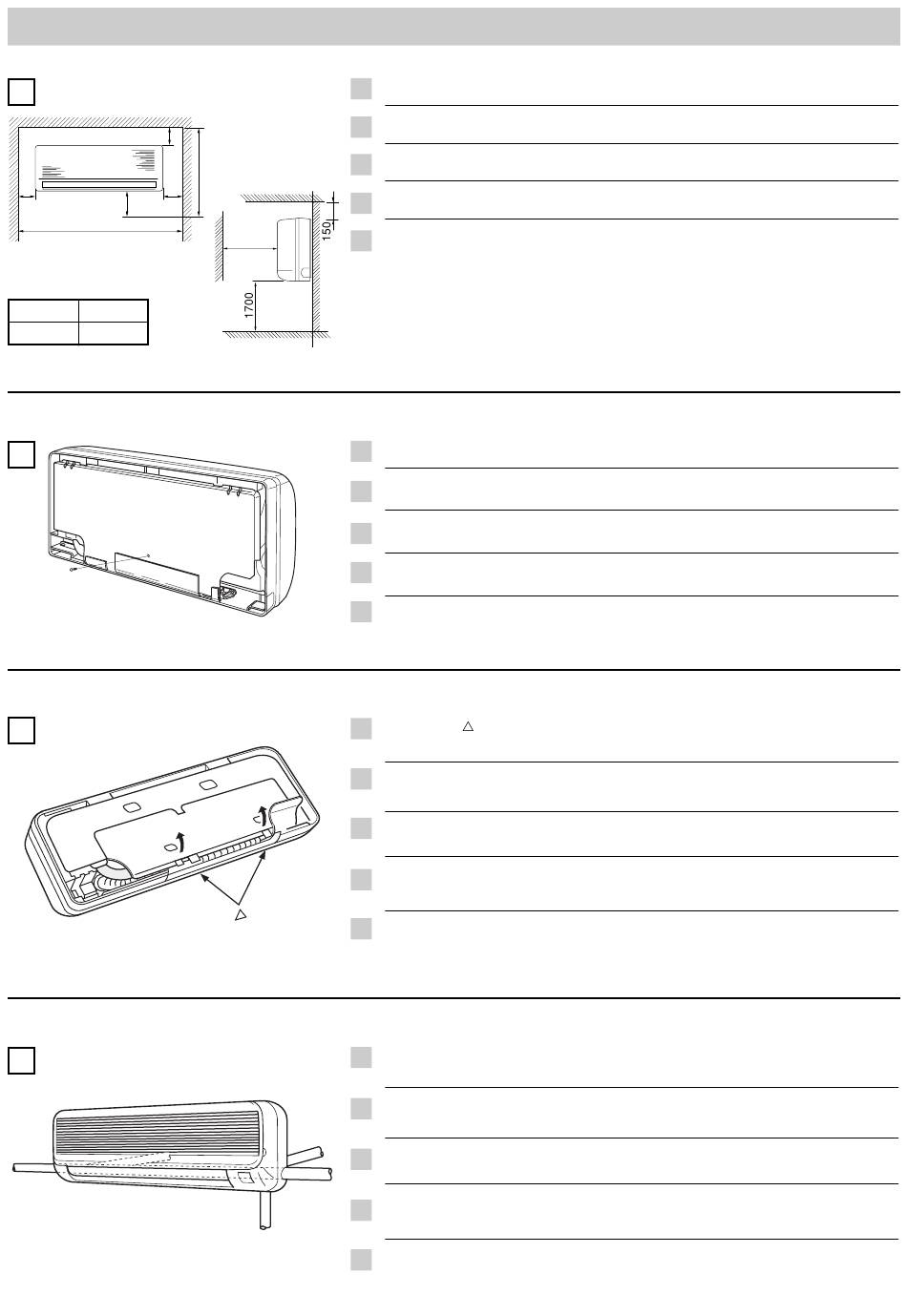 150

1700