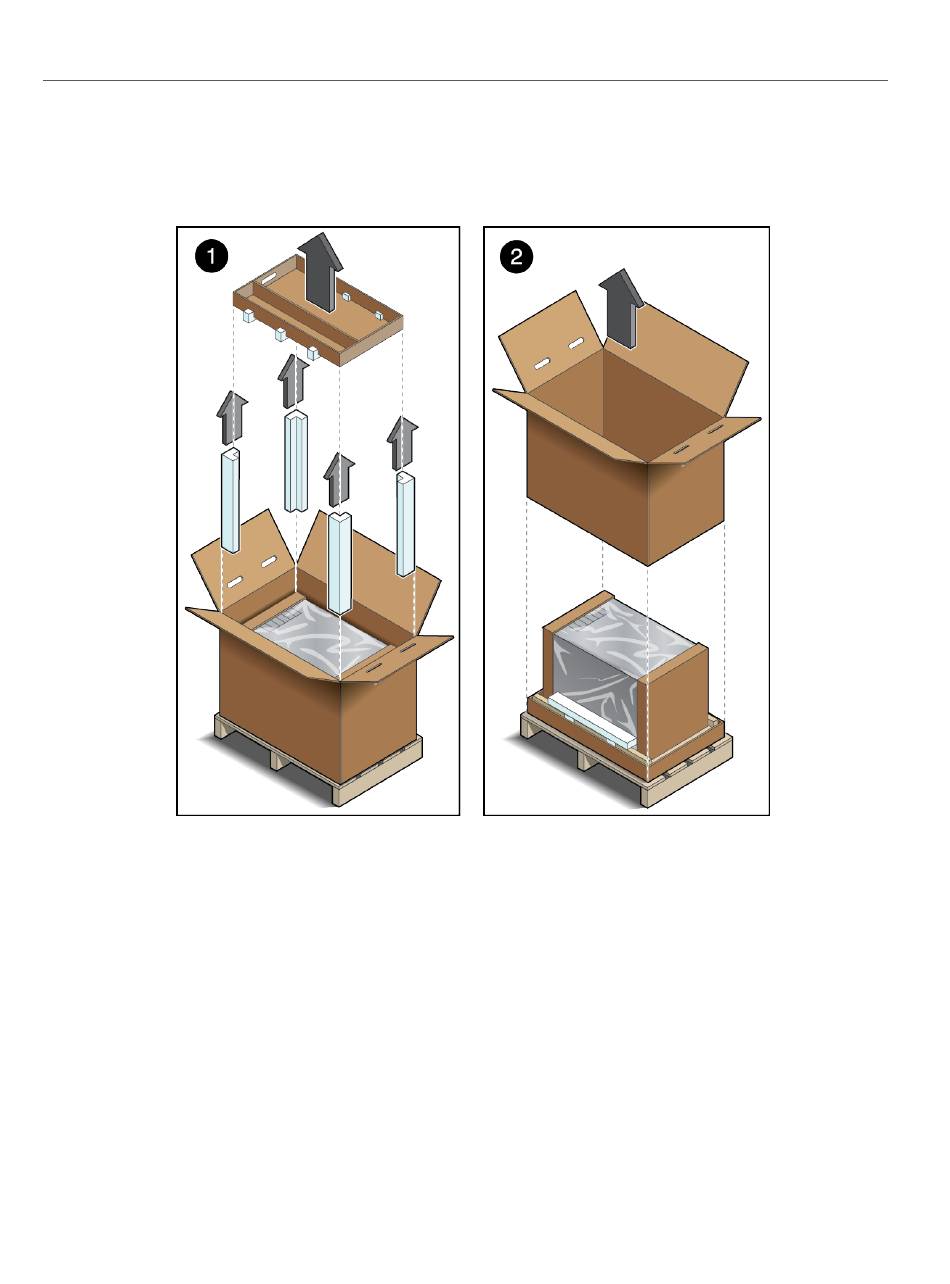 1

2