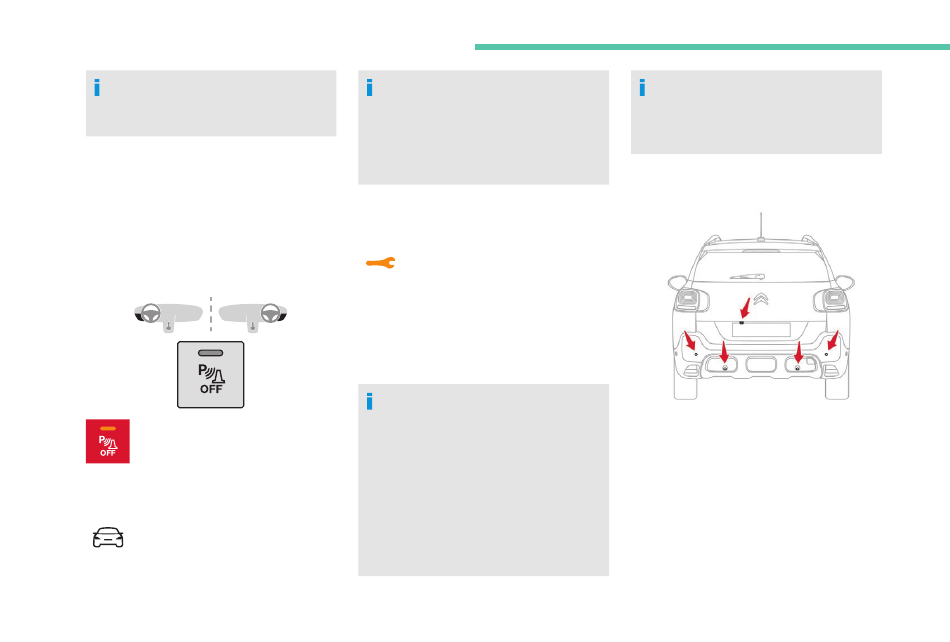 P
OFF

P
OFF