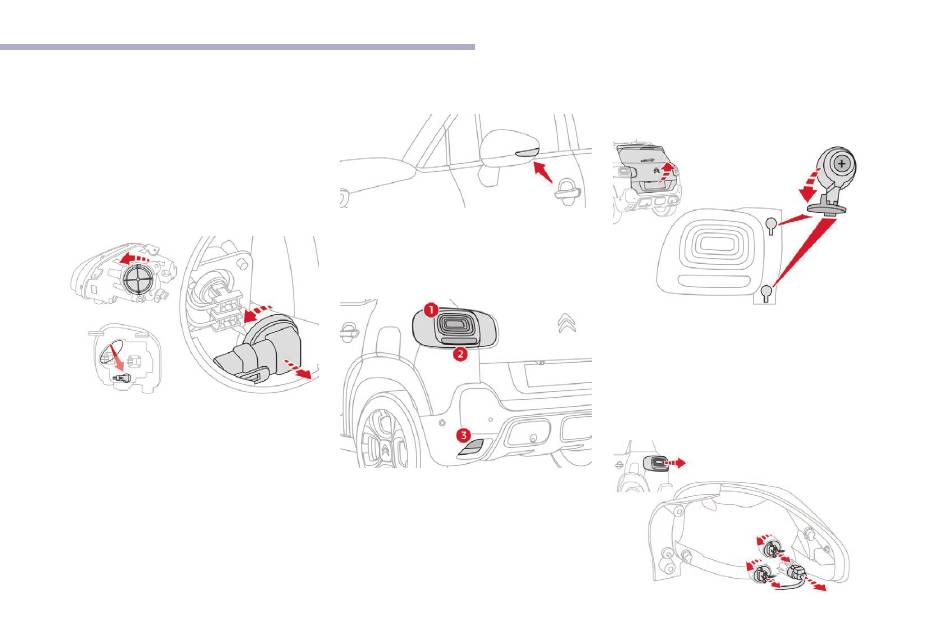 1
2
3