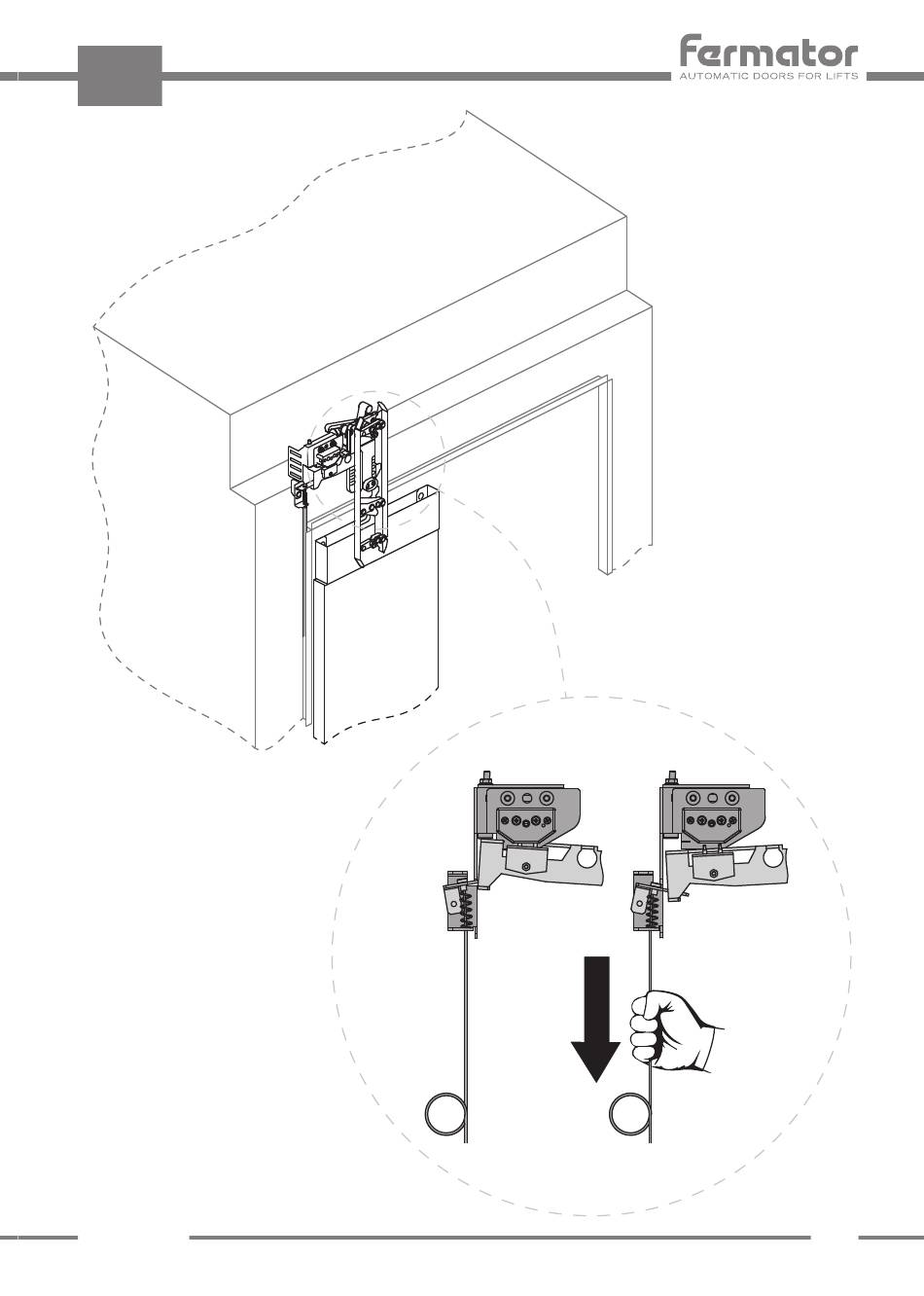 fermator
AUTOMATIC DOORS FOR LIFTS