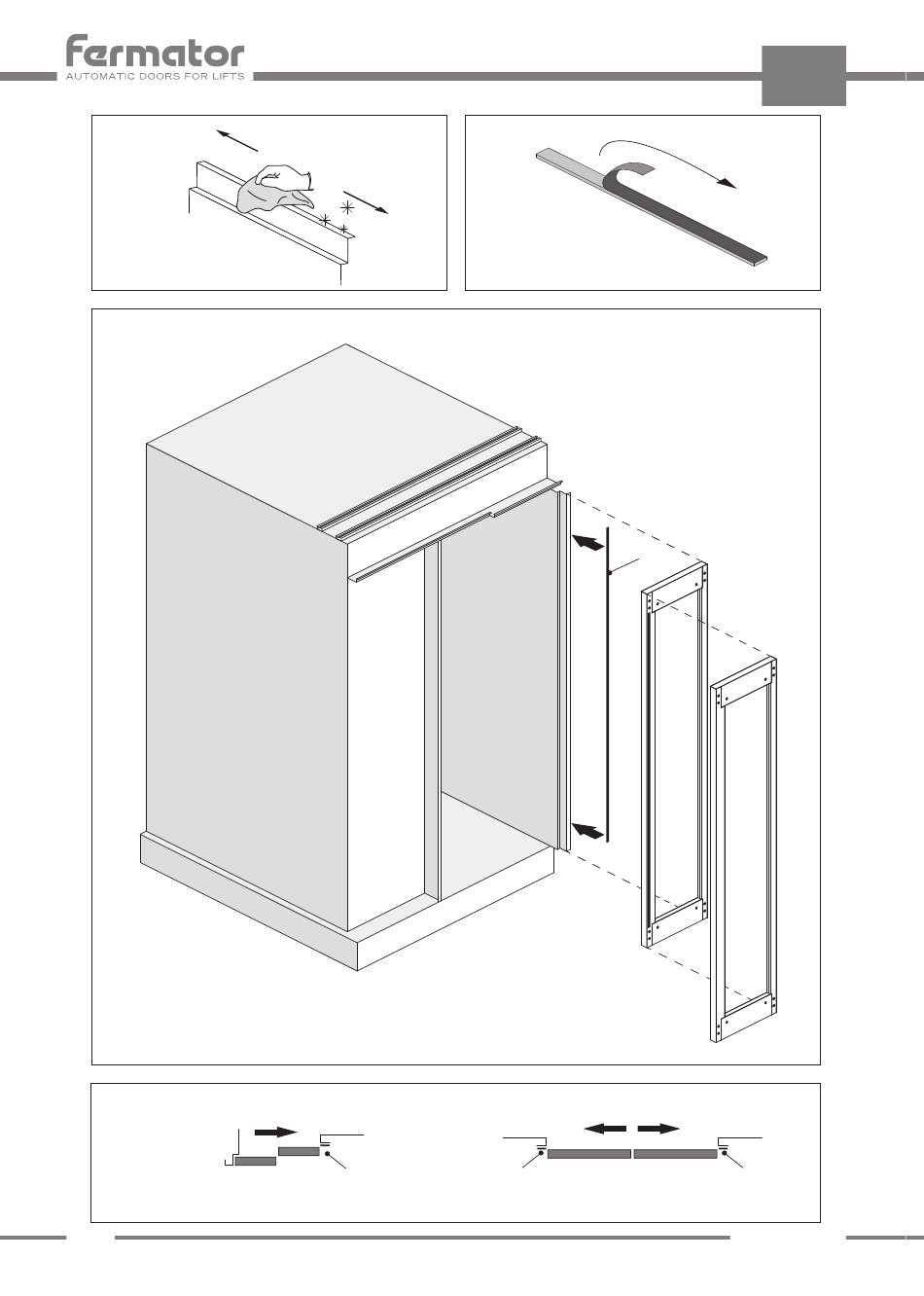 fermator
AUTOMATIC DOORS FOR LIFTS