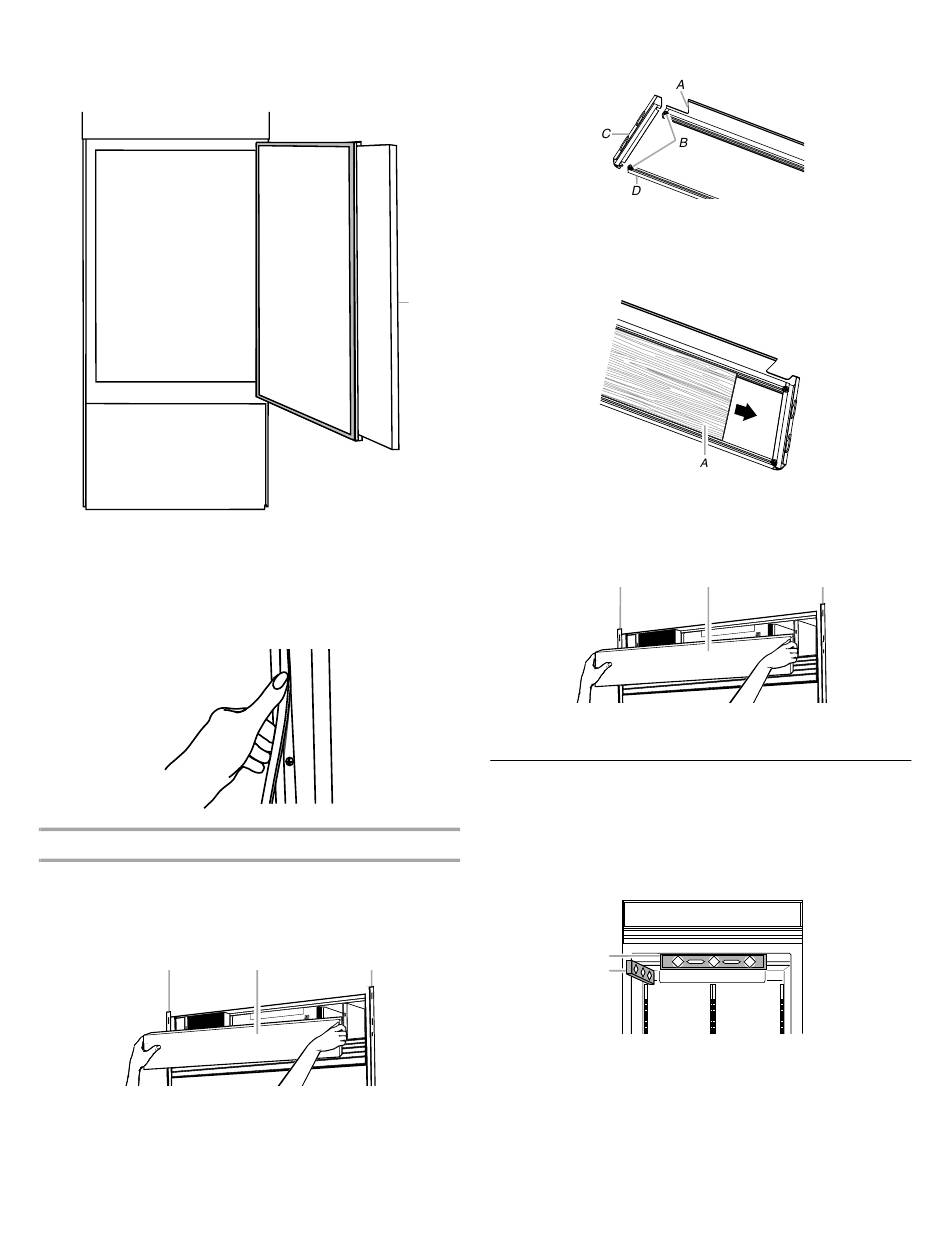 A

C

B

D

A