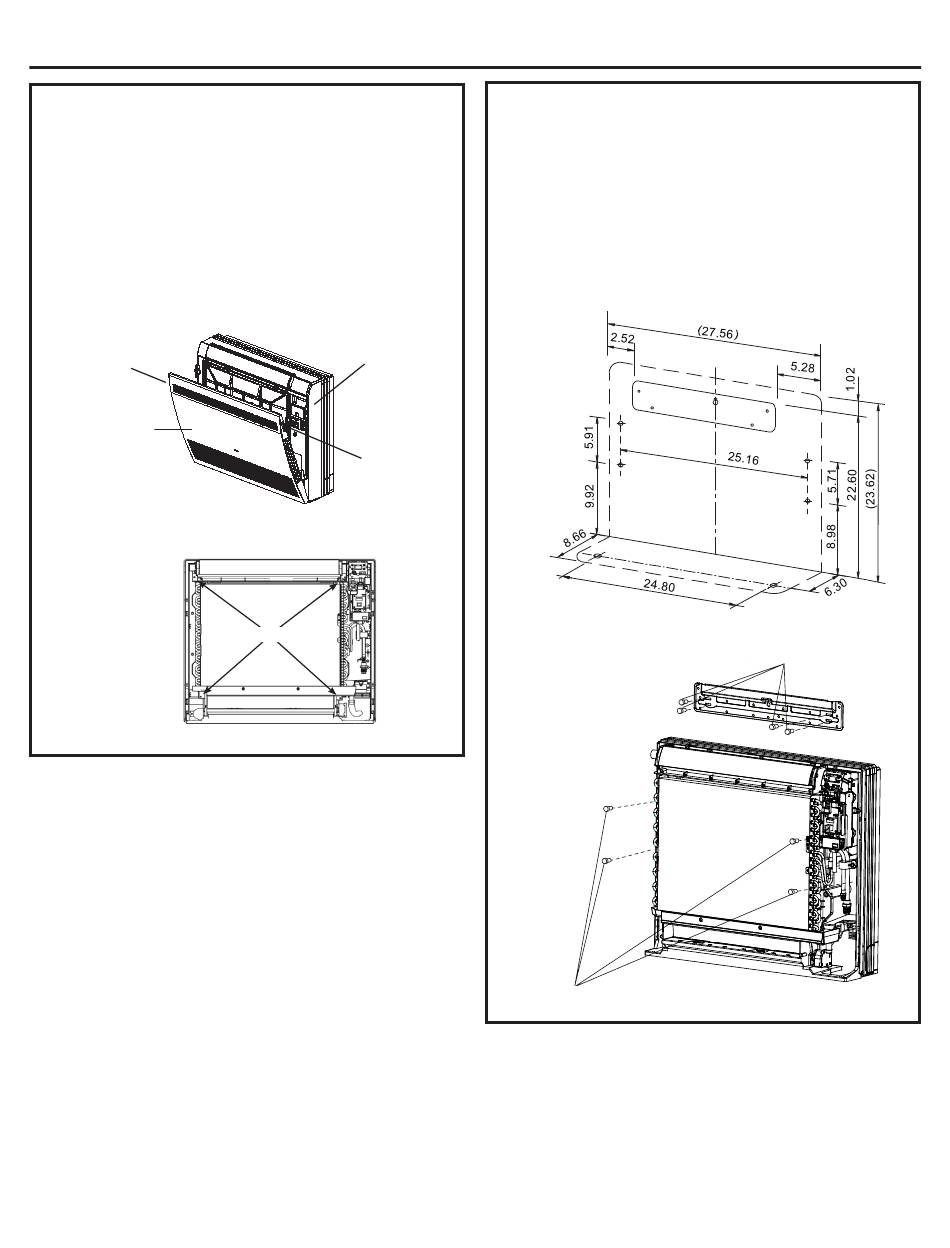 (27.56)
2.52
5.28
1.02
5.91
25.16
5.71
22.60
(23.62)
9.92
8.98
8.66
24.80
6.30