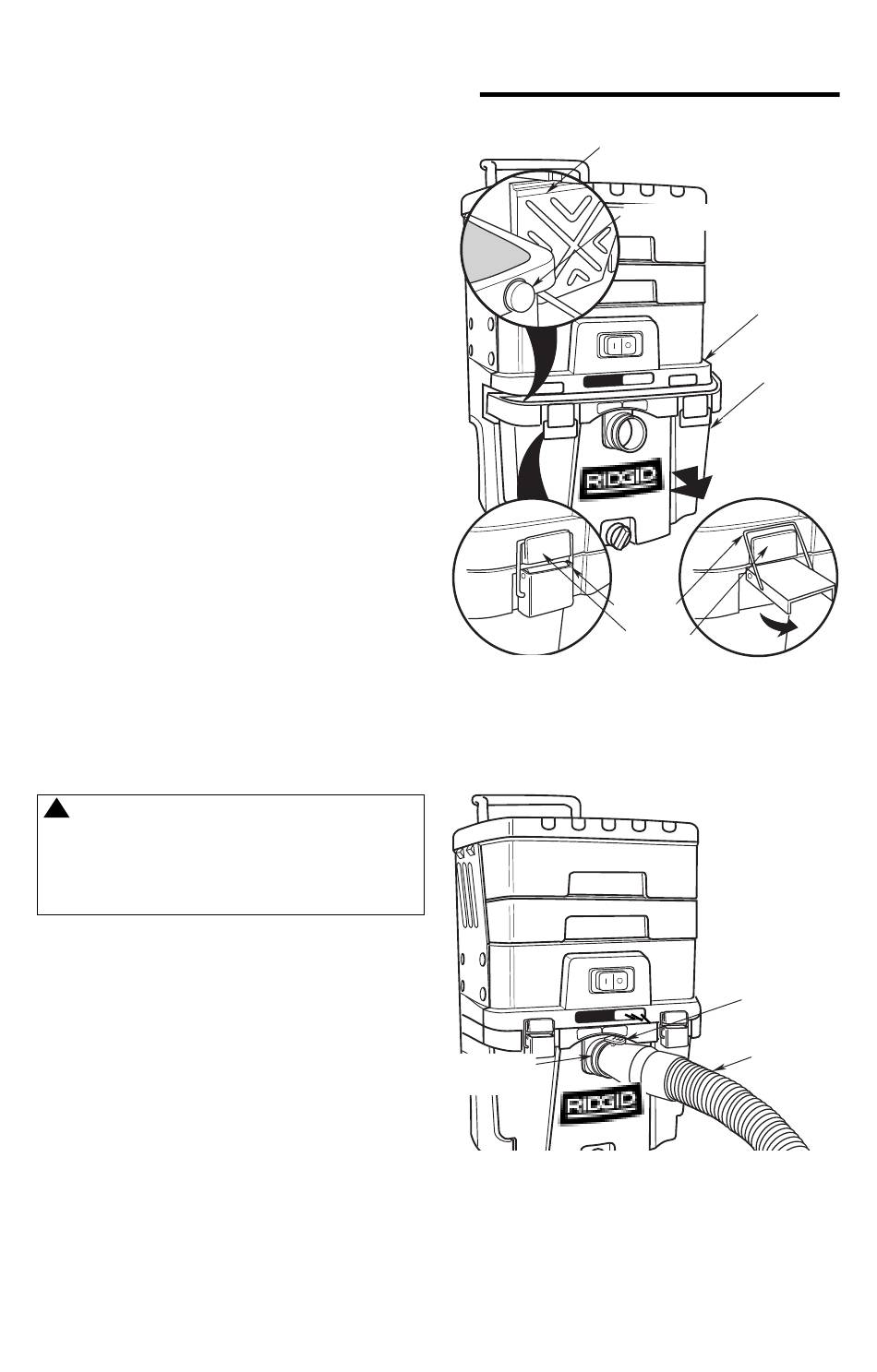 RIDGID

RIDGID