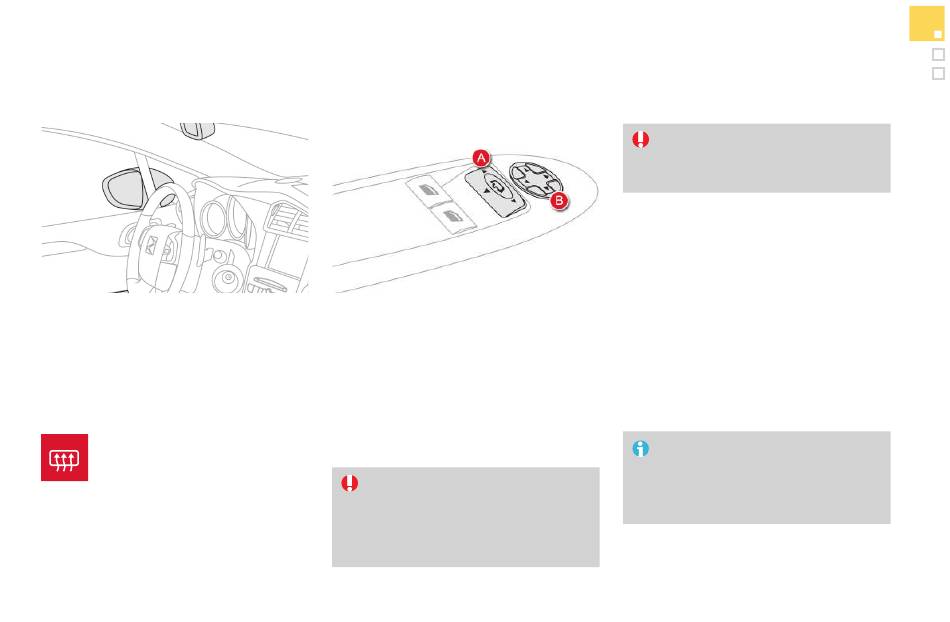 A

B