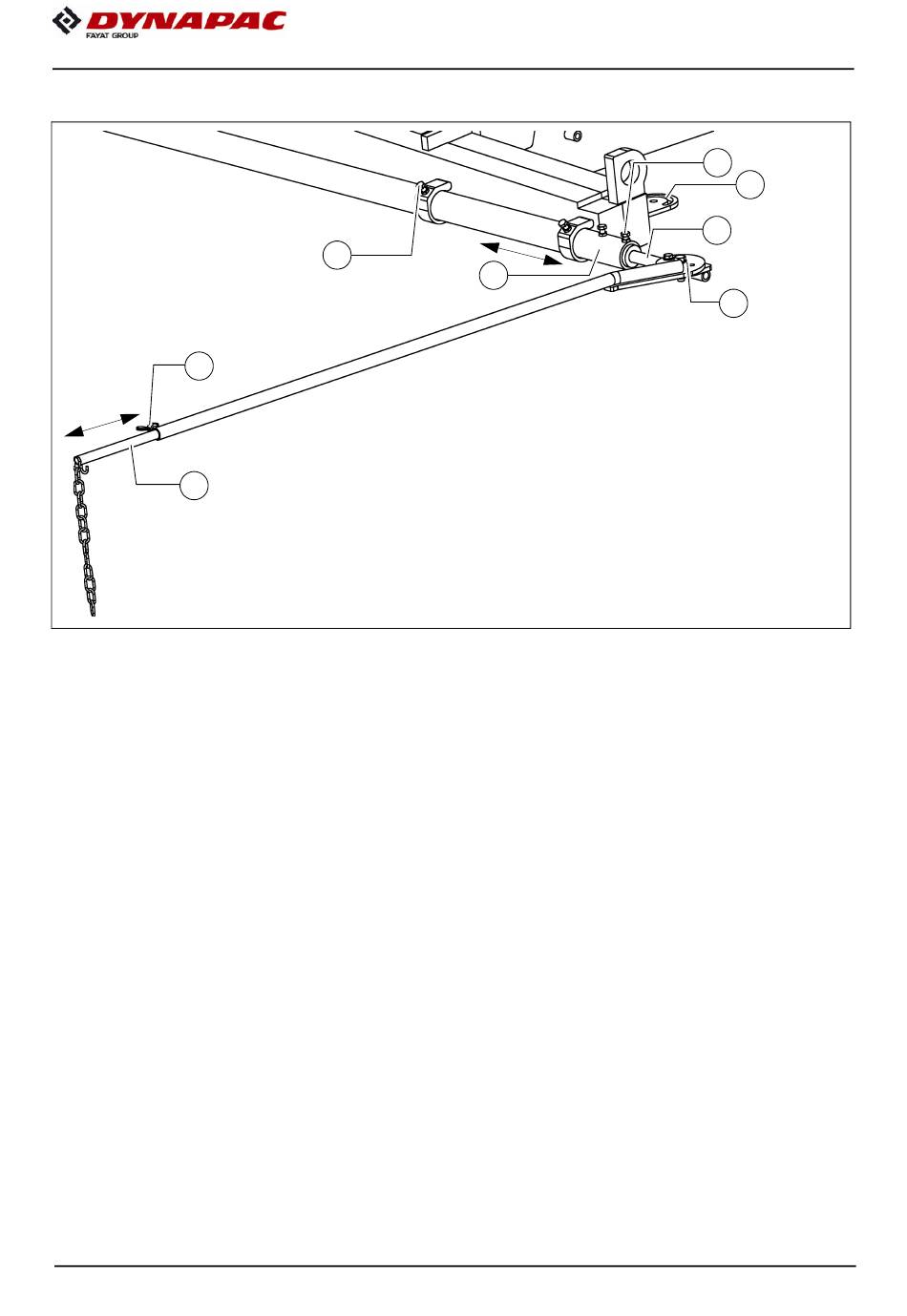 DYNAPAC
FAYAT GROUP