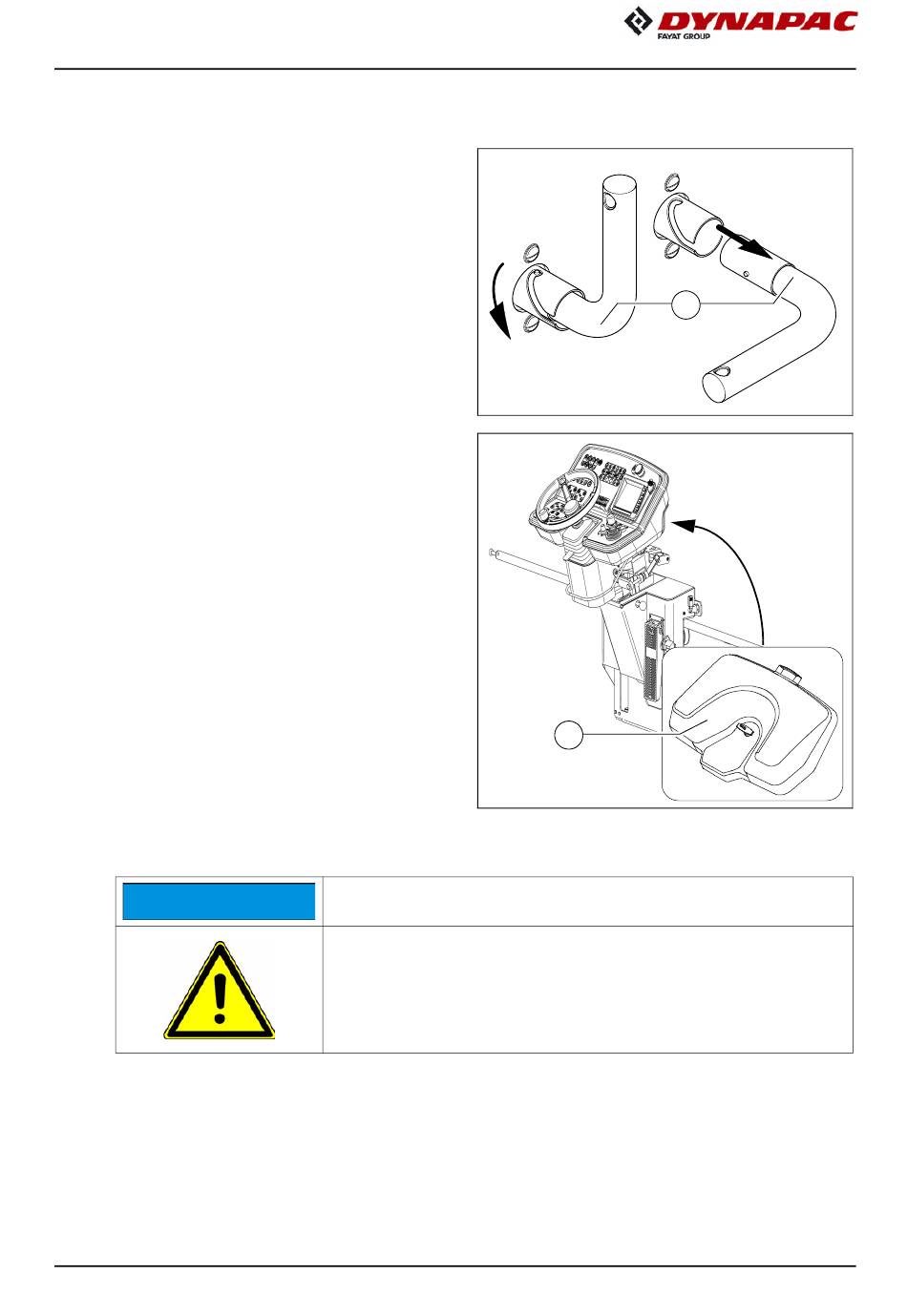 DYNAPAC
FAYAT GROUP