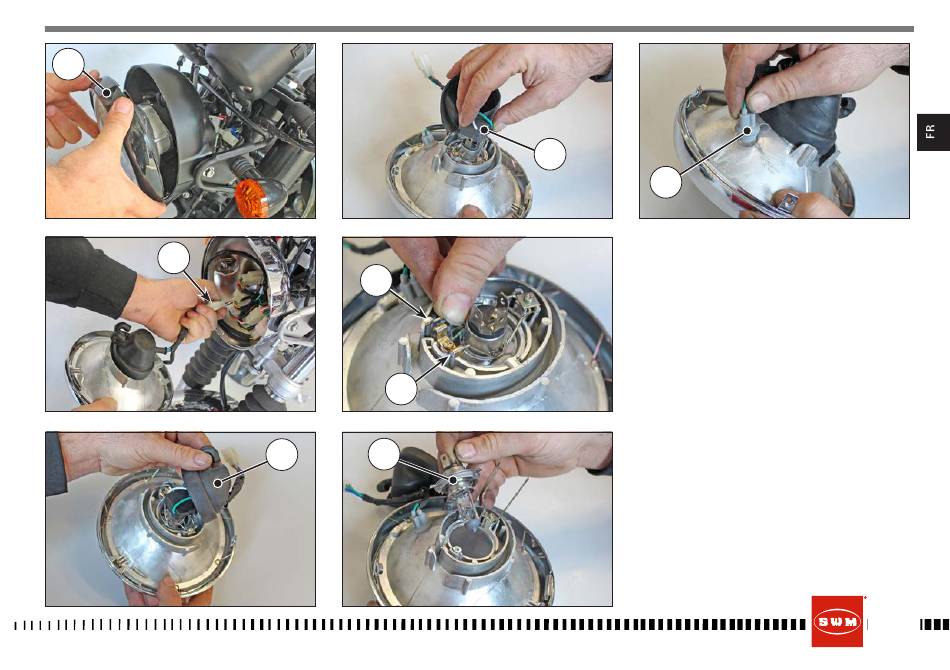 FR

SWM