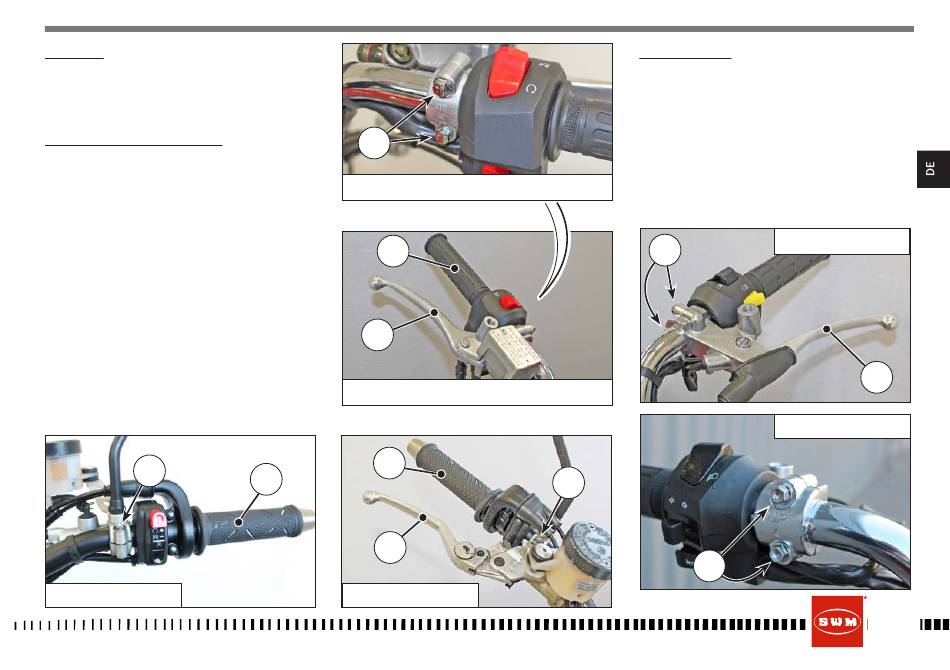 DE

SWM