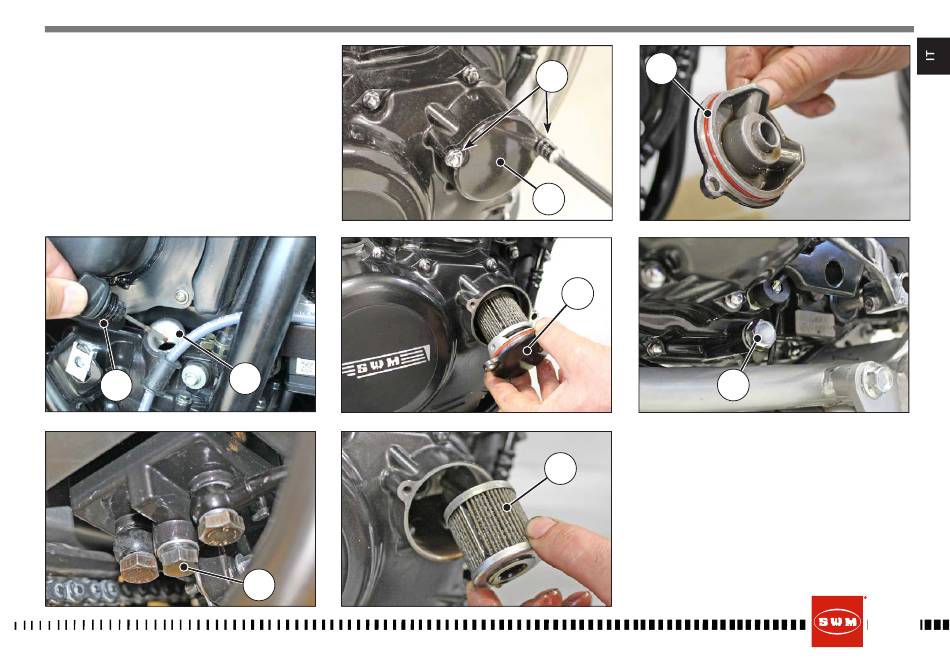 IT

SWM

SWM