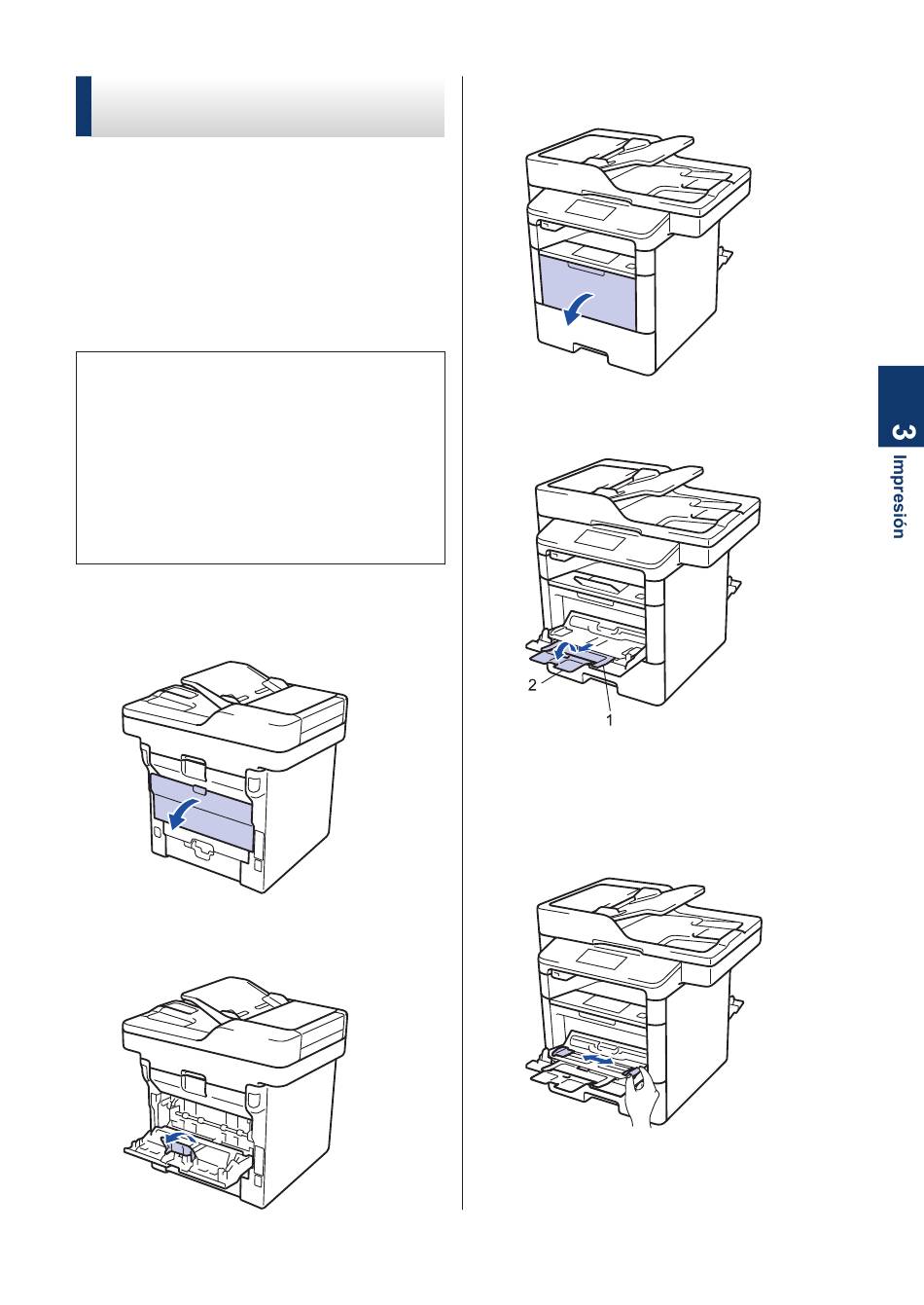 2
1

3

Impresión