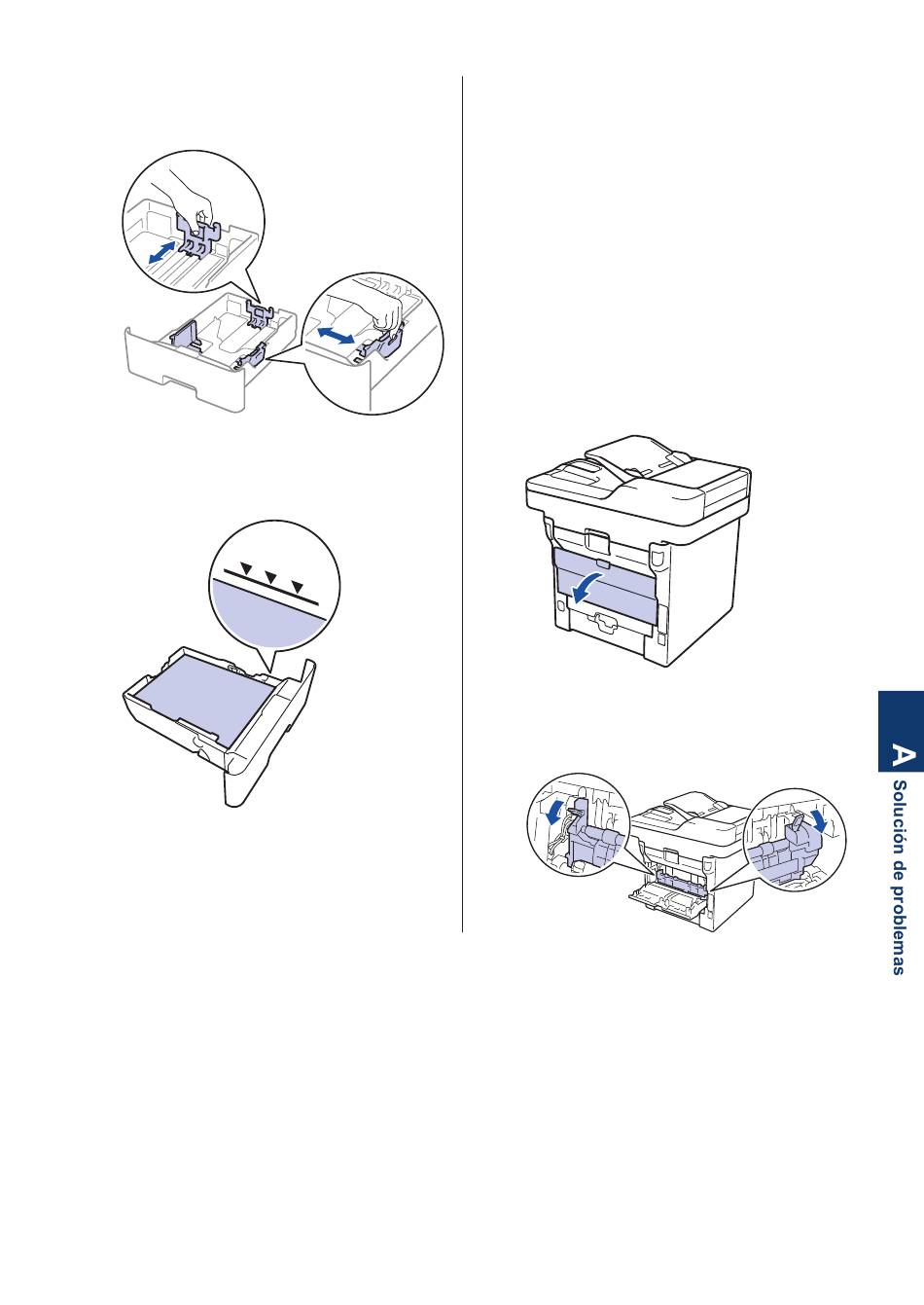 A

Solución de problemas