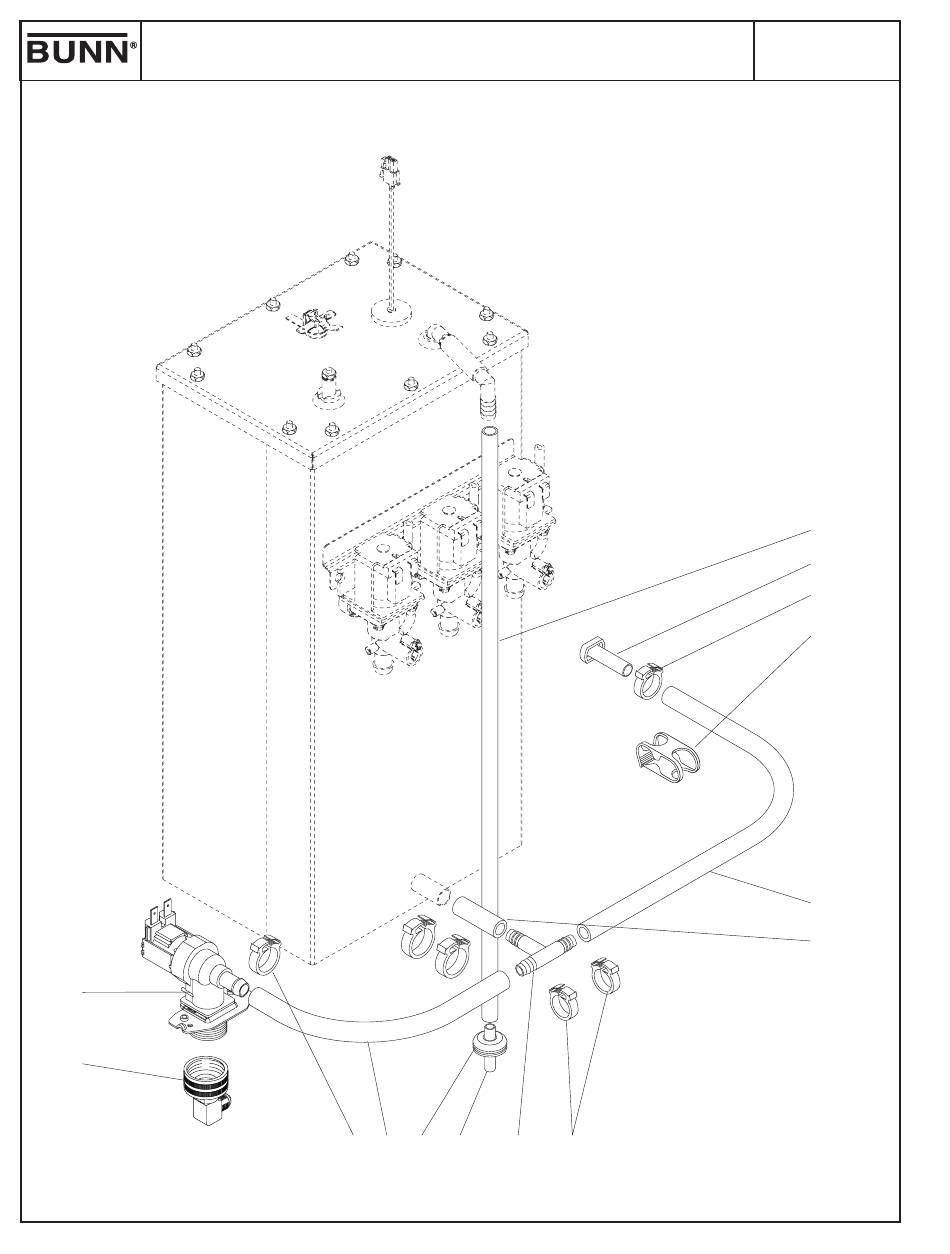 BUNN®