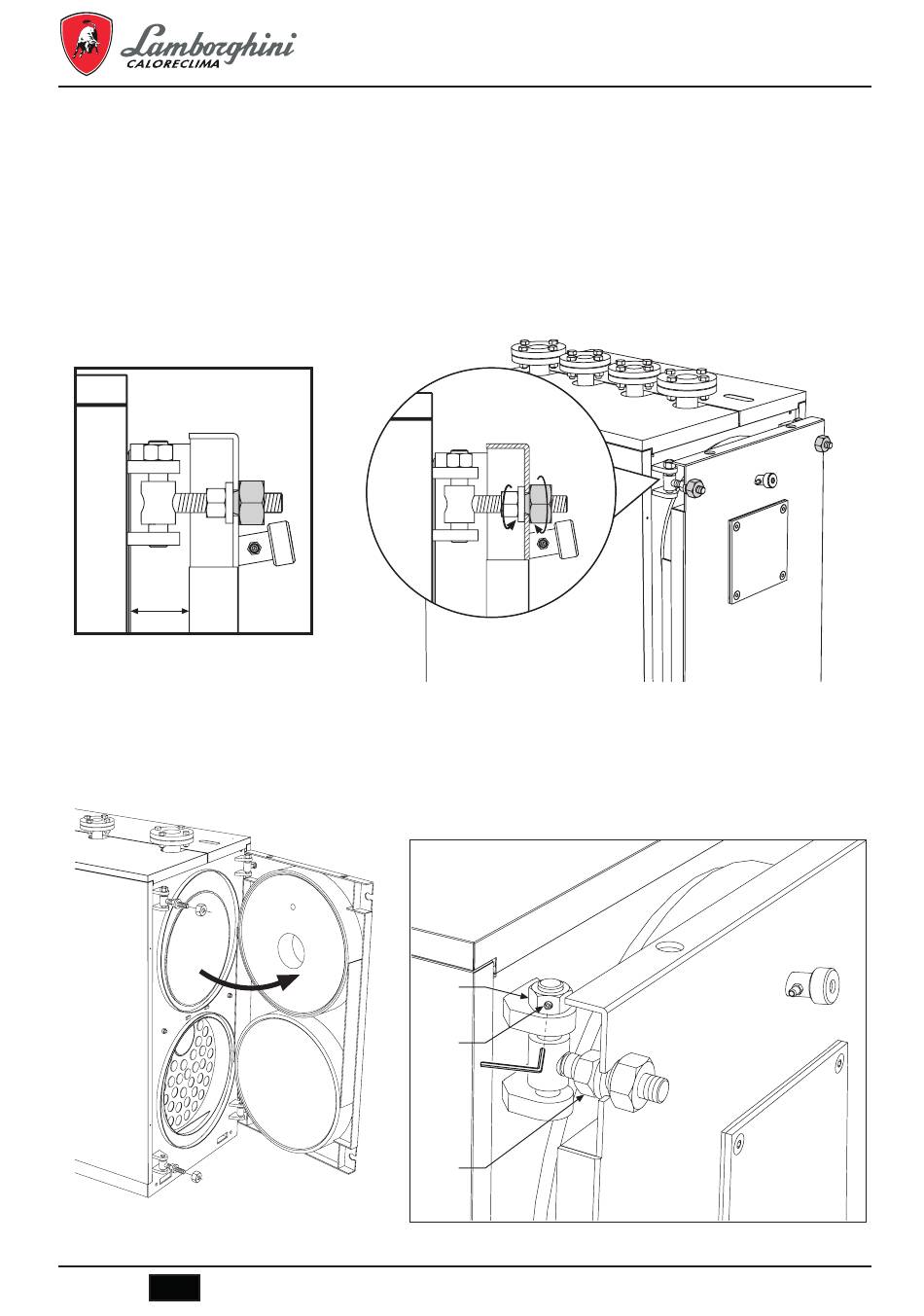 Lamborghini
CALORECLIMA