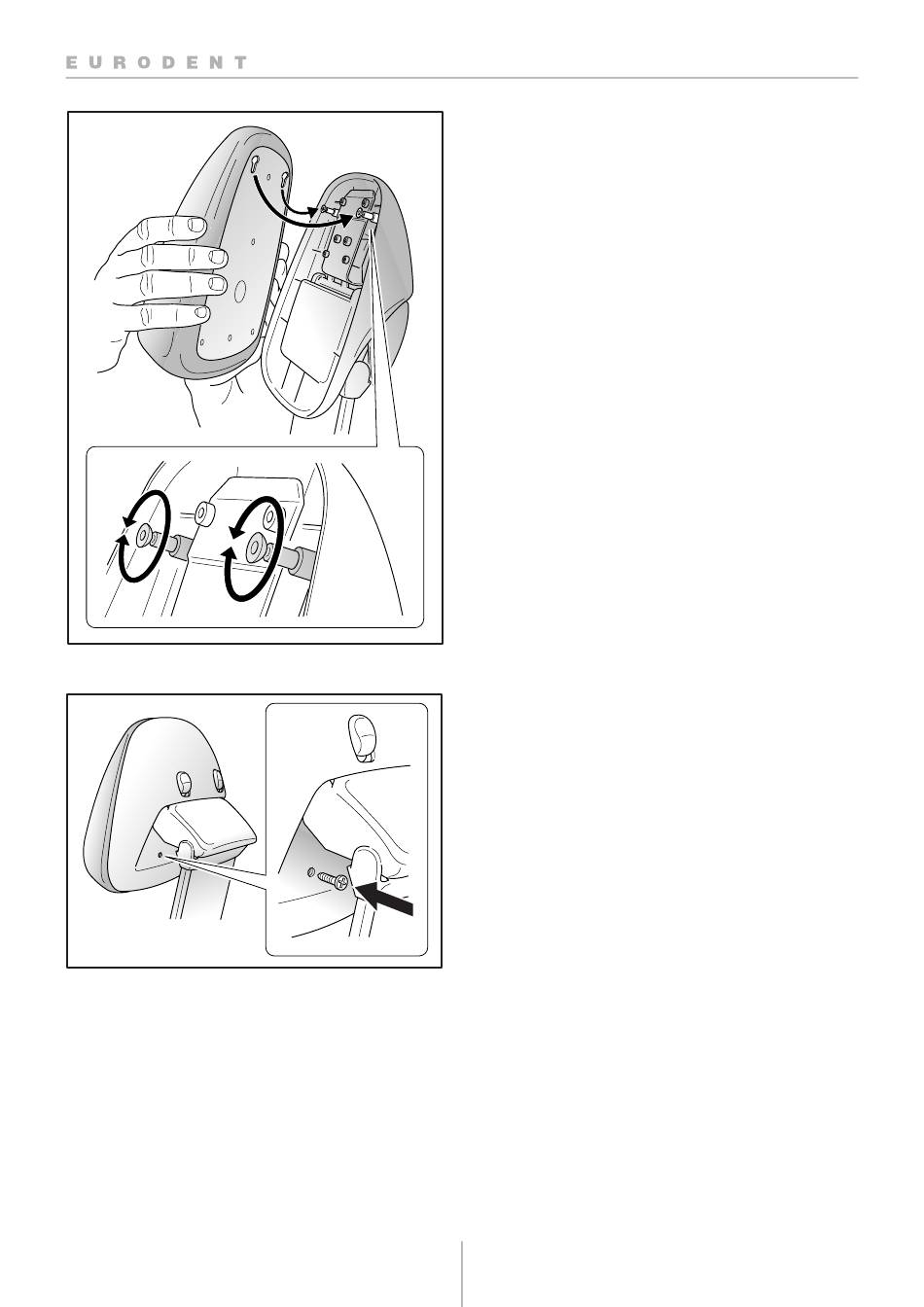 EURODENT