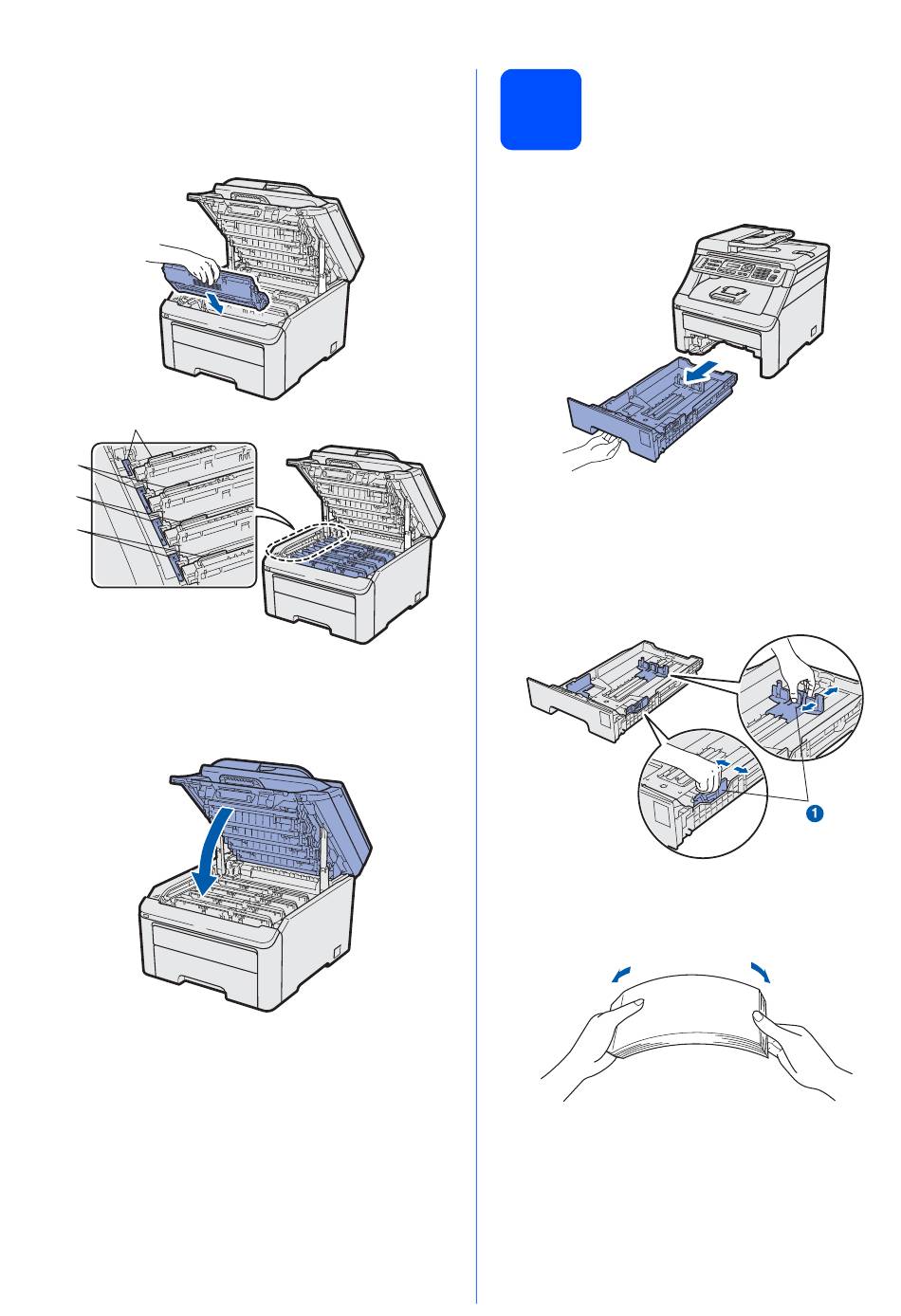 1